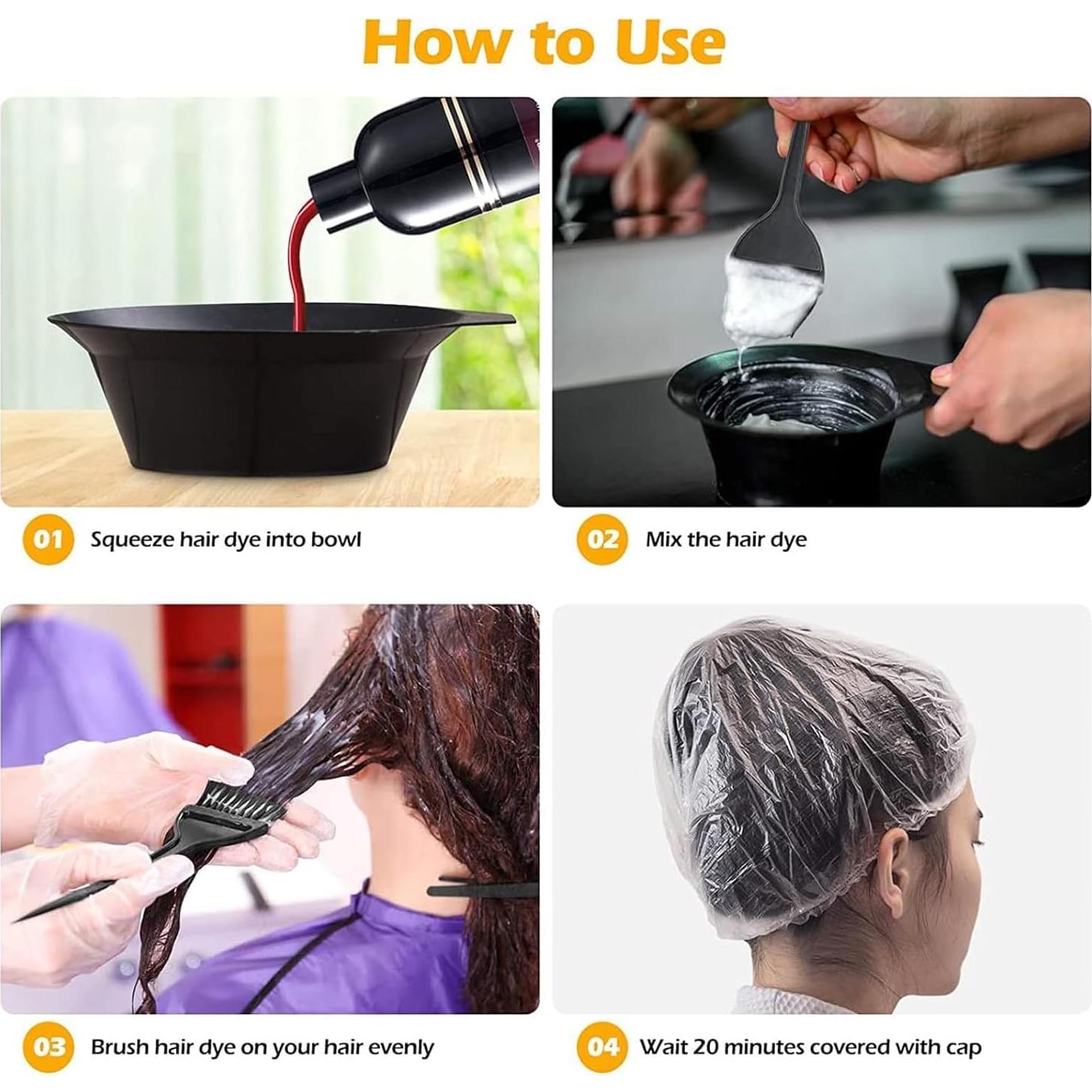 How to Use

01 Squeeze hair dye into bowl

02 Mix the hair dye

03 Brush hair dye on your hair evenly

04 Wait 20 minutes covered with cap