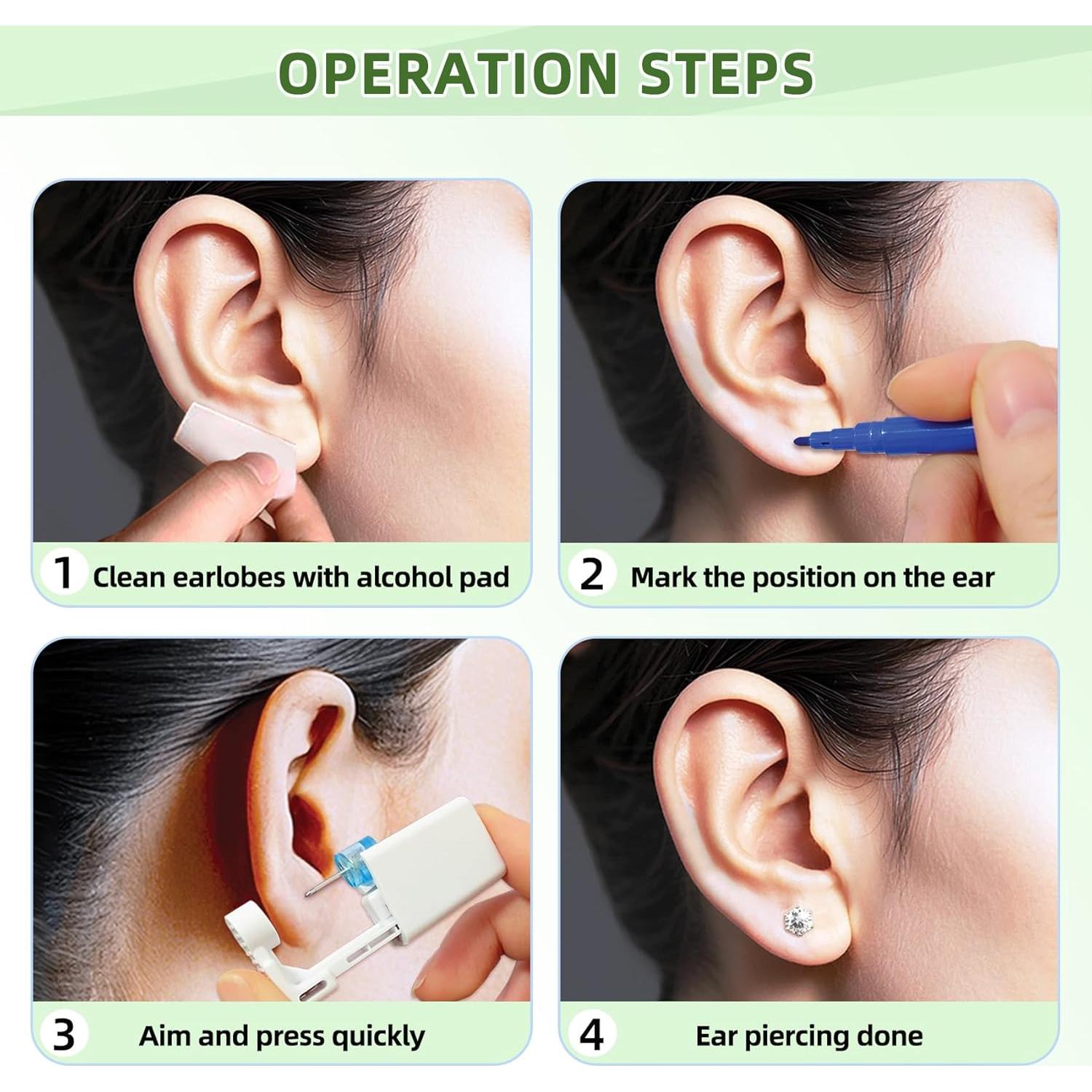 OPERATION STEPS

1 Clean earlobes with alcohol pad

2 Mark the position on the ear

3 Aim and press quickly

4 Ear piercing done