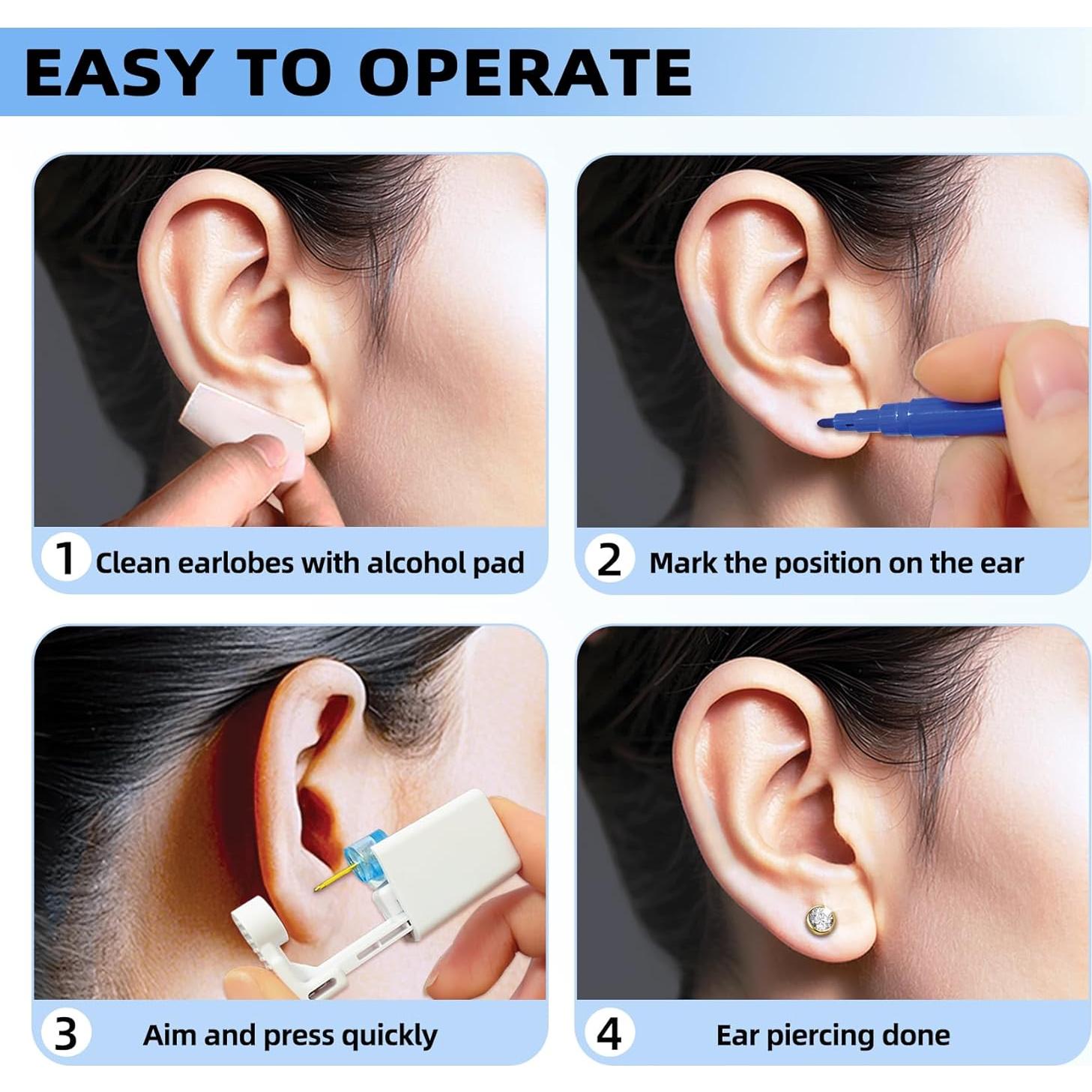 EASY TO OPERATE

1 Clean earlobes with alcohol pad

2 Mark the position on the ear

3 Aim and press quickly

4 Ear piercing done