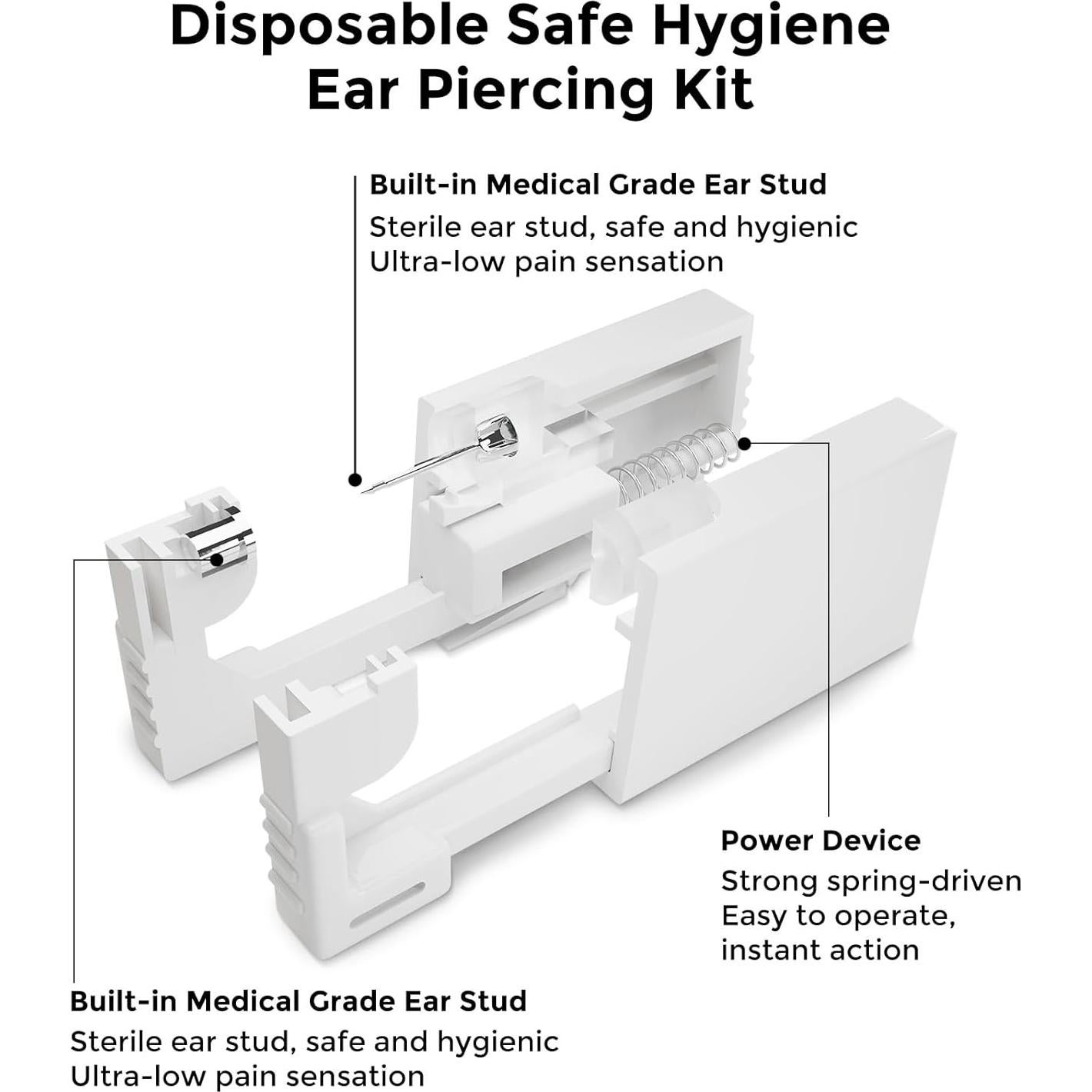 Disposable Safe Hygiene Ear Piercing Kit

Built-in Medical Grade Ear Stud
Sterile ear stud, safe and hygienic
Ultra-low pain sensation

Power Device
Strong spring-driven
Easy to operate, instant action

Built-in Medical Grade Ear Stud
Sterile ear stud, safe and hygienic
Ultra-low pain sensation