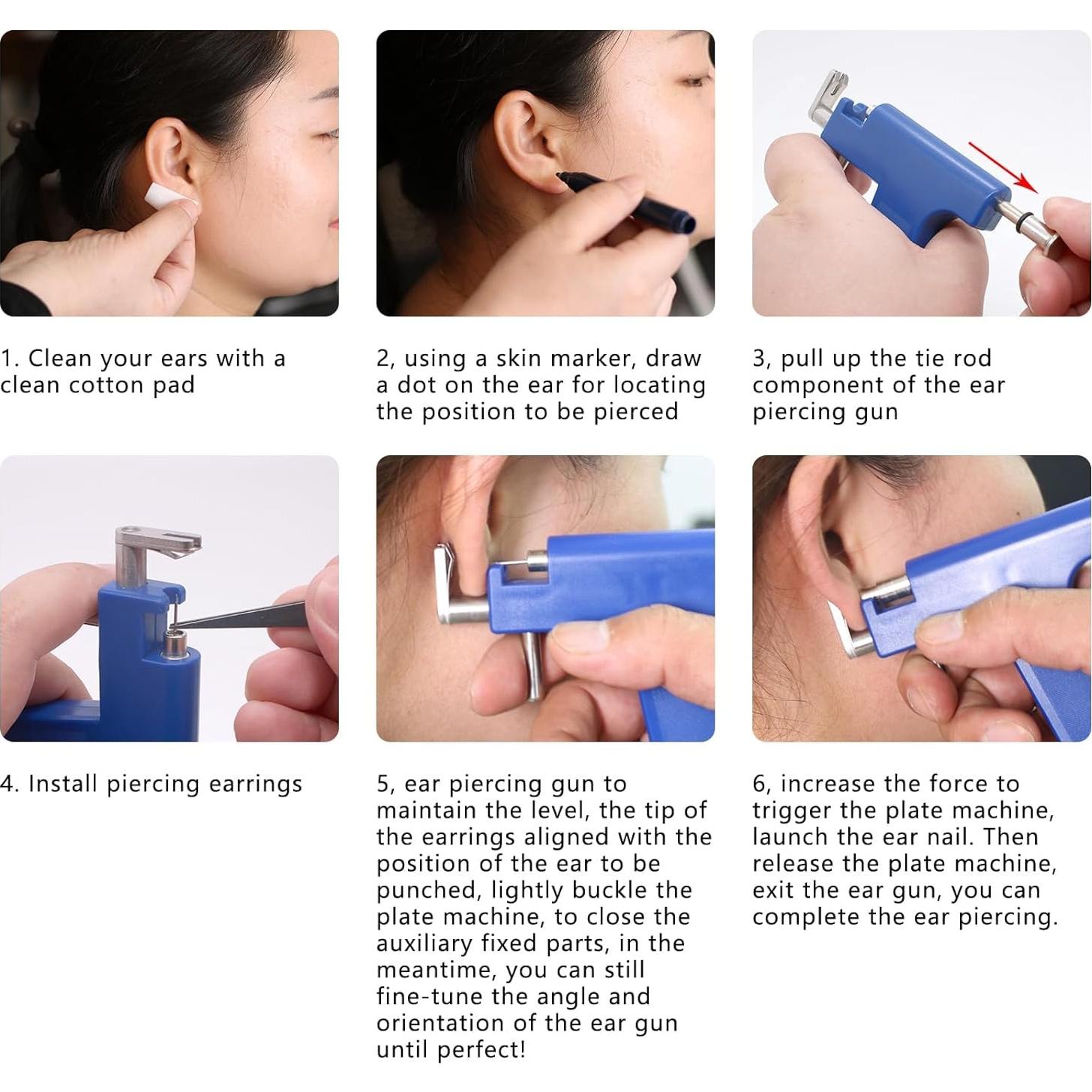 1. Clean your ears with a clean cotton pad

2, using a skin marker, draw a dot on the ear for locating the position to be pierced

3, pull up the tie rod component of the ear piercing gun

4. Install piercing earrings

5, ear piercing gun to maintain the level, the tip of the earrings aligned with the position of the ear to be punched, lightly buckle the plate machine, to close the auxiliary fixed parts, in the meantime, you can still fine-tune the angle and orientation of the ear gun until perfect!

6, increase the force to trigger the plate machine, launch the ear nail. Then release the plate machine, exit the ear gun, you can complete the ear piercing.