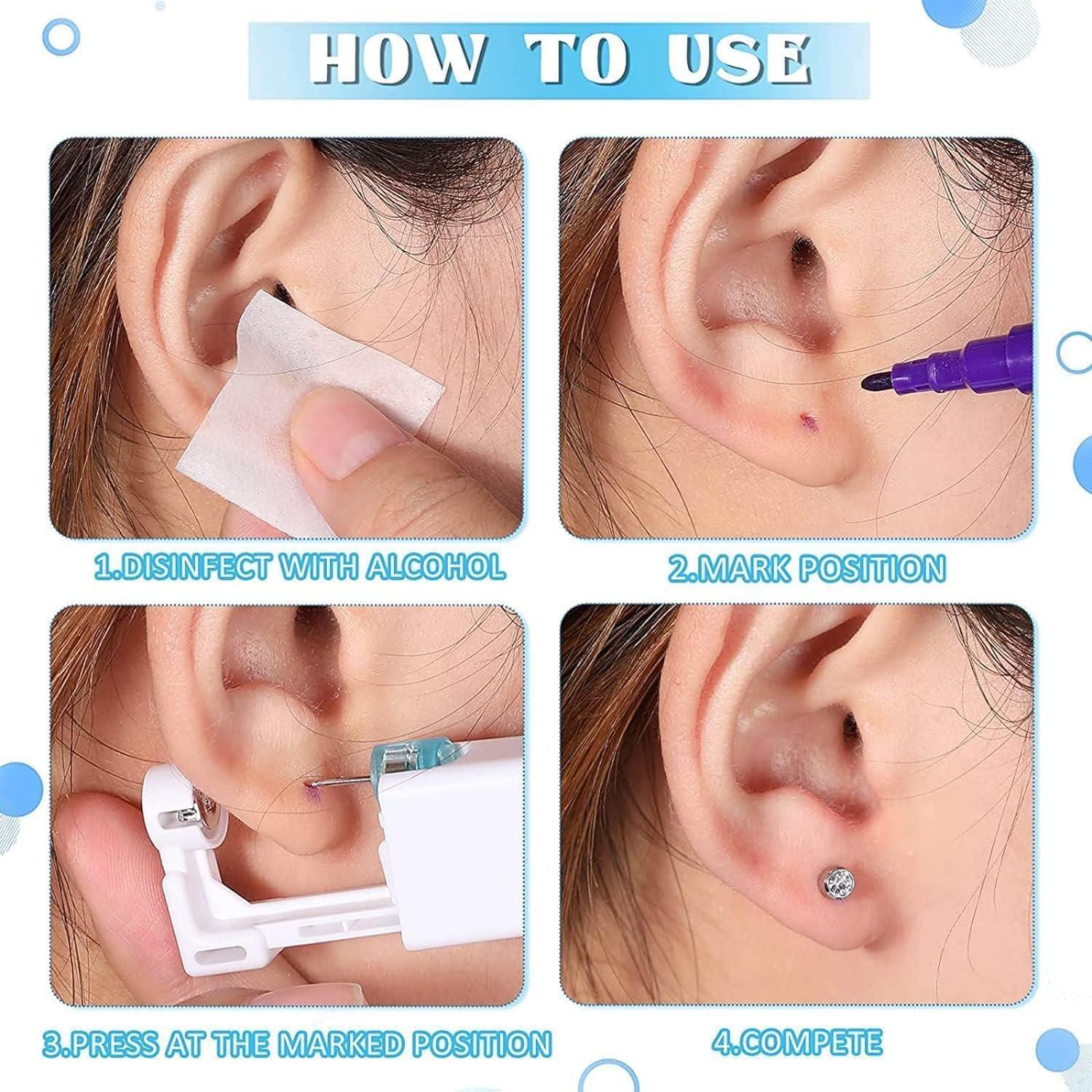 HOW TO USE

1.DISINFECT WITH ALCOHOL

2.MARK POSITION

3.PRESS AT THE MARKED POSITION

4.COMPETE