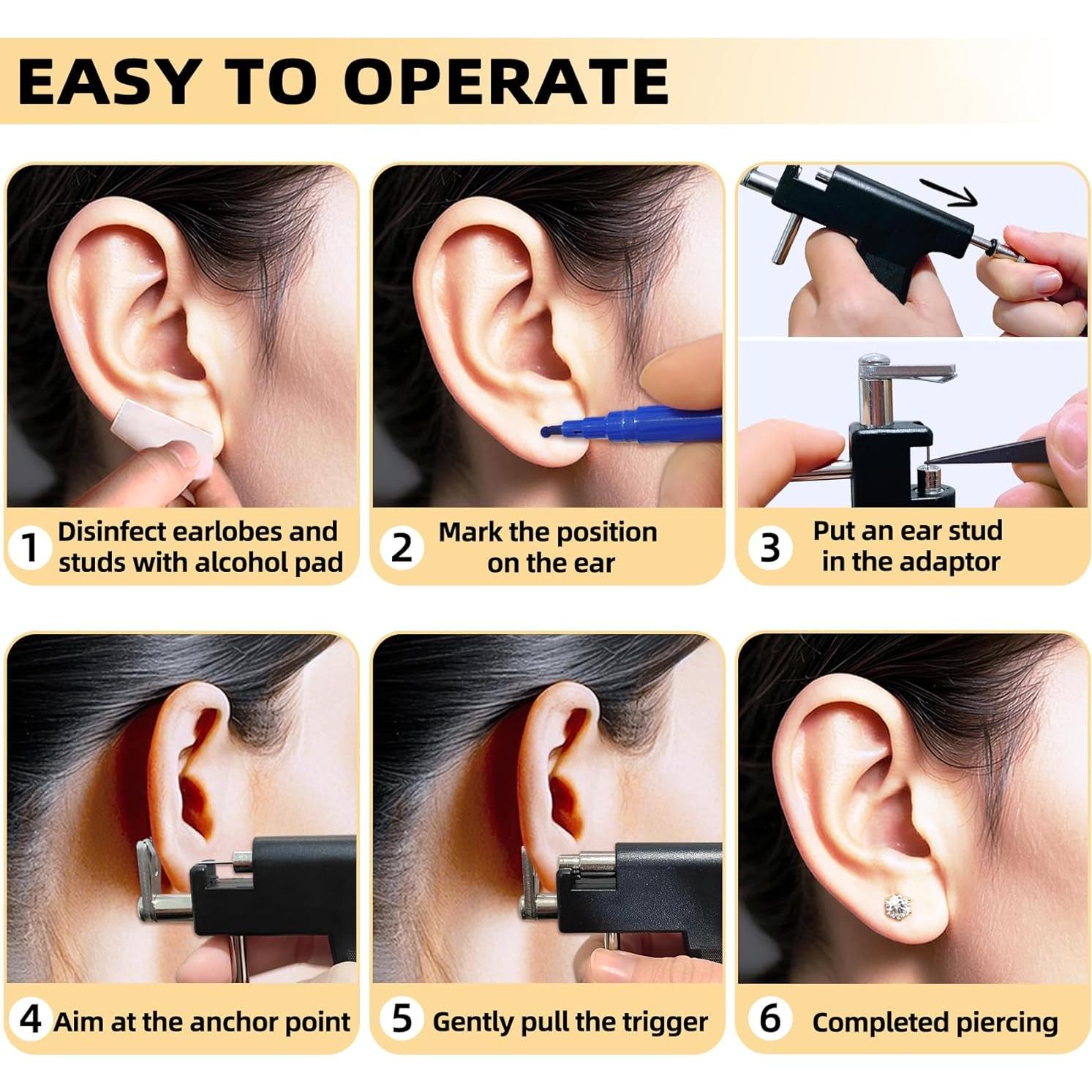 EASY TO OPERATE

1 Disinfect earlobes and studs with alcohol pad

2 Mark the position on the ear

3 Put an ear stud in the adaptor

4 Aim at the anchor point

5 Gently pull the trigger

6 Completed piercing