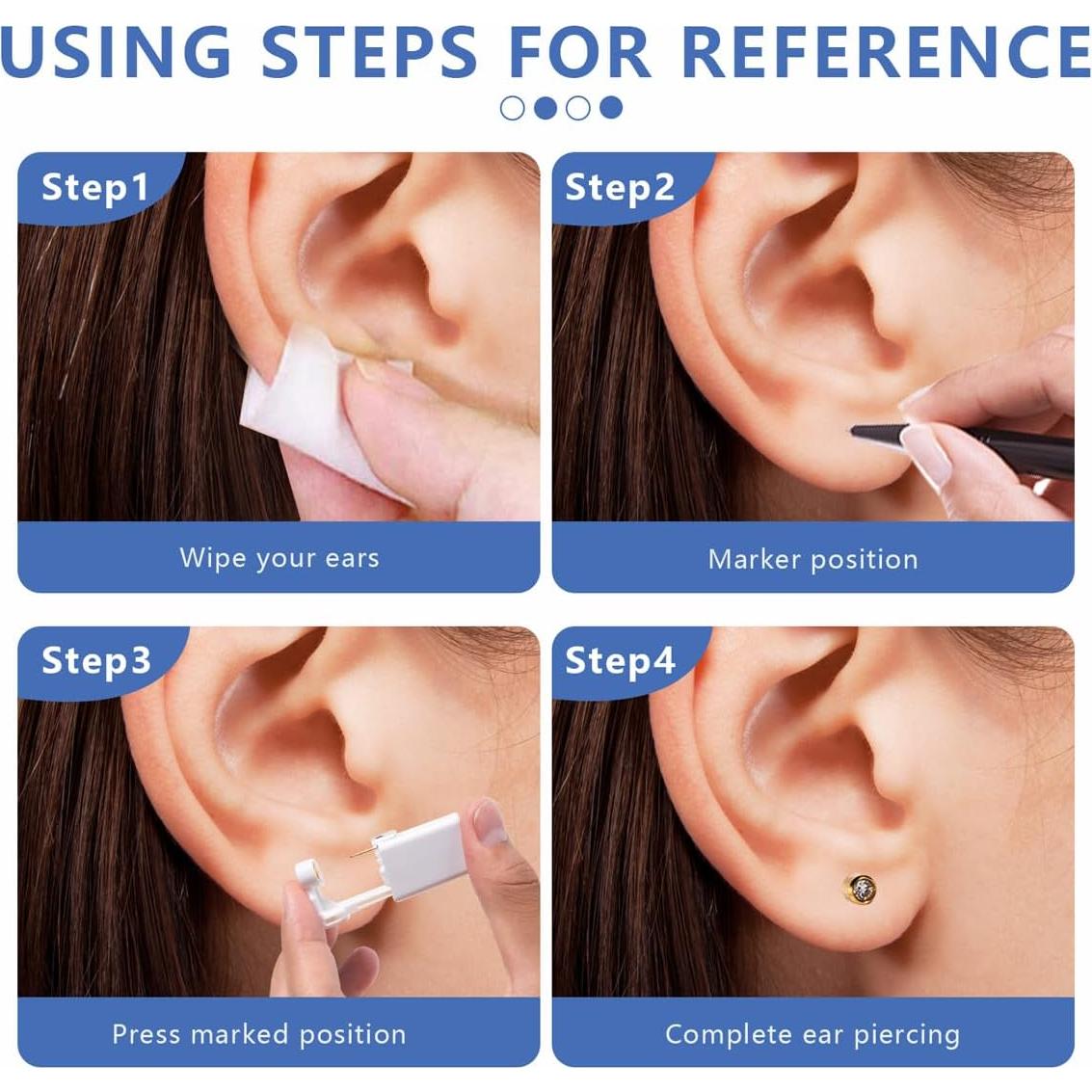 USING STEPS FOR REFERENCE

Step1

Wipe your ears

Step2

Marker position

Step3

Press marked position

Step4

Complete ear piercing