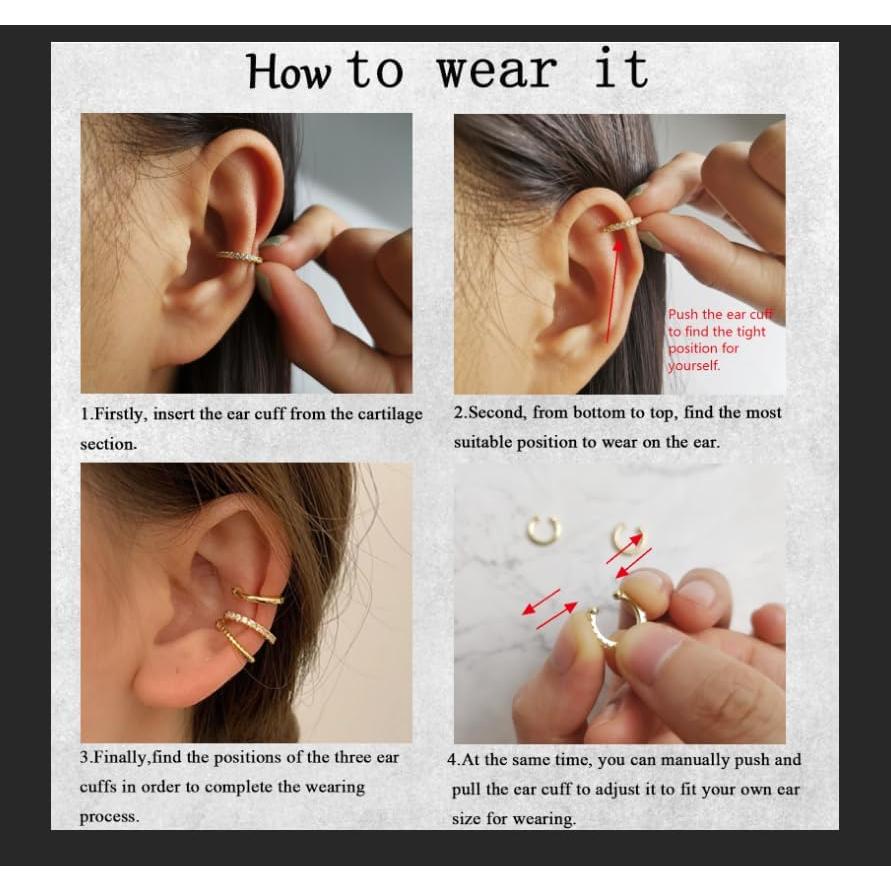 How to wear it

Push the ear cuff to find the tight position for yourself.

1.Firstly, insert the ear cuff from the cartilage section.

2.Second, from bottom to top, find the most suitable position to wear on the ear.

3.Finally,find the positions of the three ear cuffs in order to complete the wearing process.

4.At the same time, you can manually push and pull the ear cuff to adjust it to fit your own ear size for wearing.