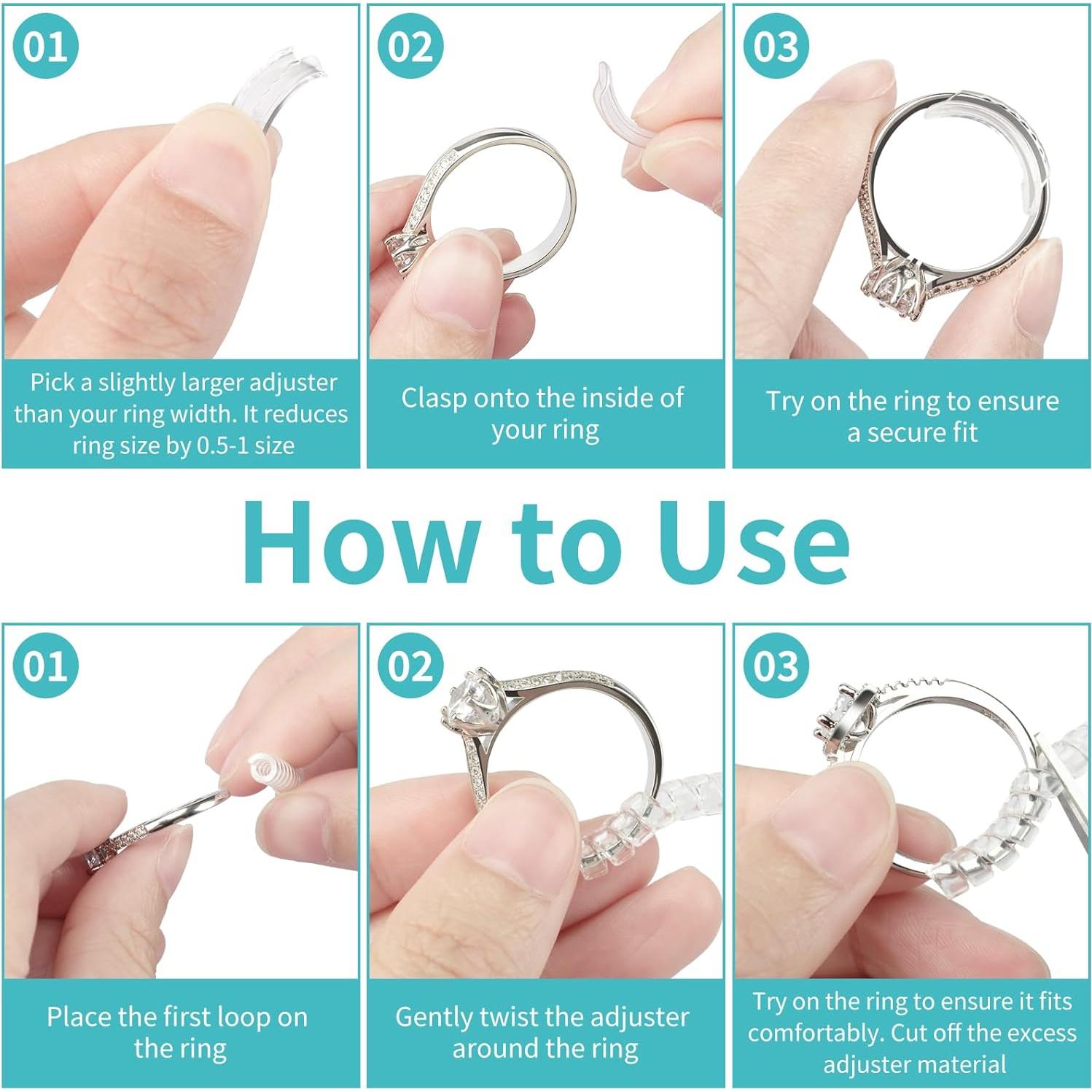 01

Pick a slightly larger adjuster than your ring width. It reduces ring size by 0.5-1 size

02

Clasp onto the inside of your ring

03

Try on the ring to ensure a secure fit

How to Use

01

Place the first loop on the ring

02

Gently twist the adjuster around the ring

03

Try on the ring to ensure it fits comfortably. Cut off the excess adjuster material