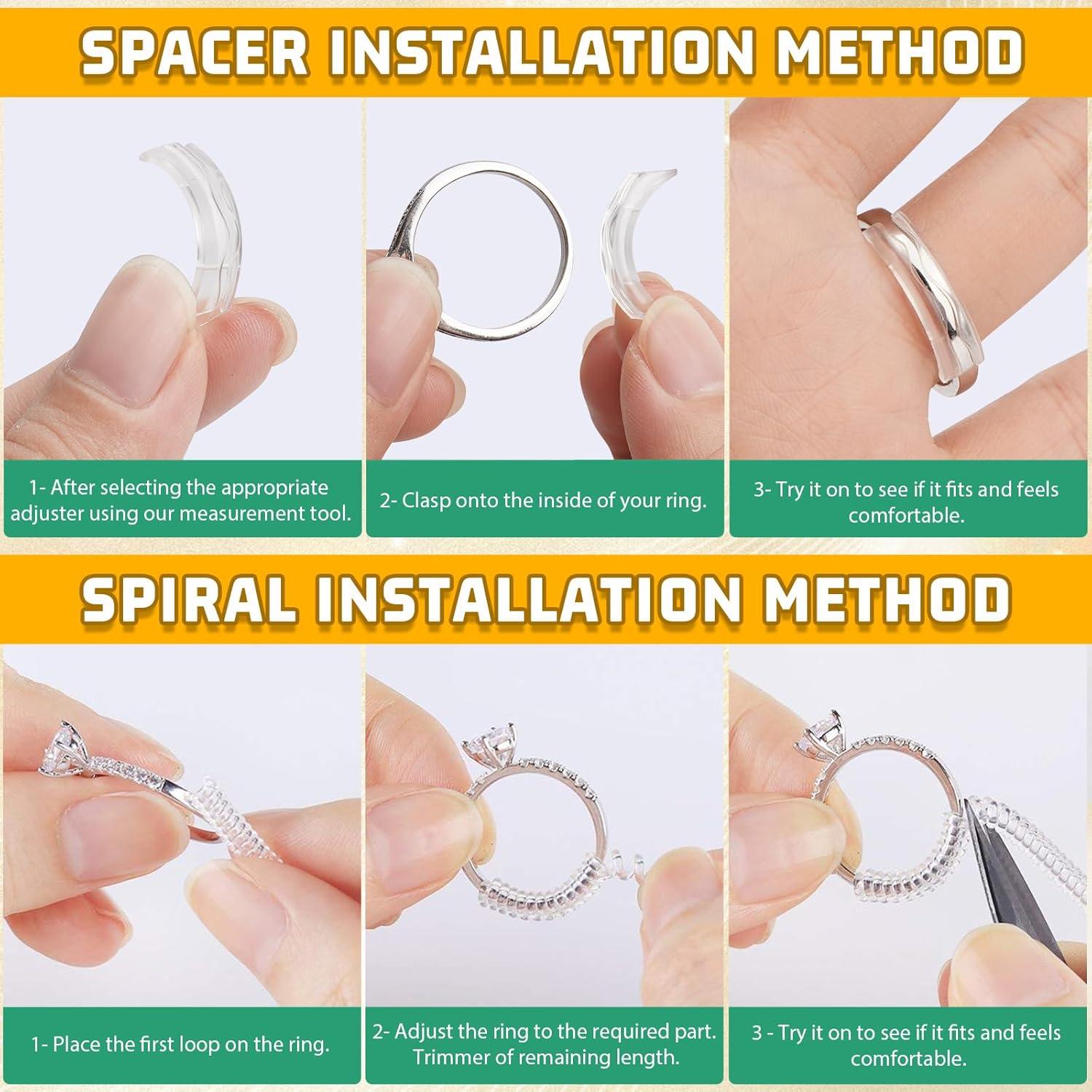 SPACER INSTALLATION METHOD

1- After selecting the appropriate adjuster using our measurement tool.

2- Clasp onto the inside of your ring.

3- Try it on to see if it fits and feels comfortable.

SPIRAL INSTALLATION METHOD

1- Place the first loop on the ring.

2- Adjust the ring to the required part. Trimmer of remaining length.

3 - Try it on to see if it fits and feels comfortable.