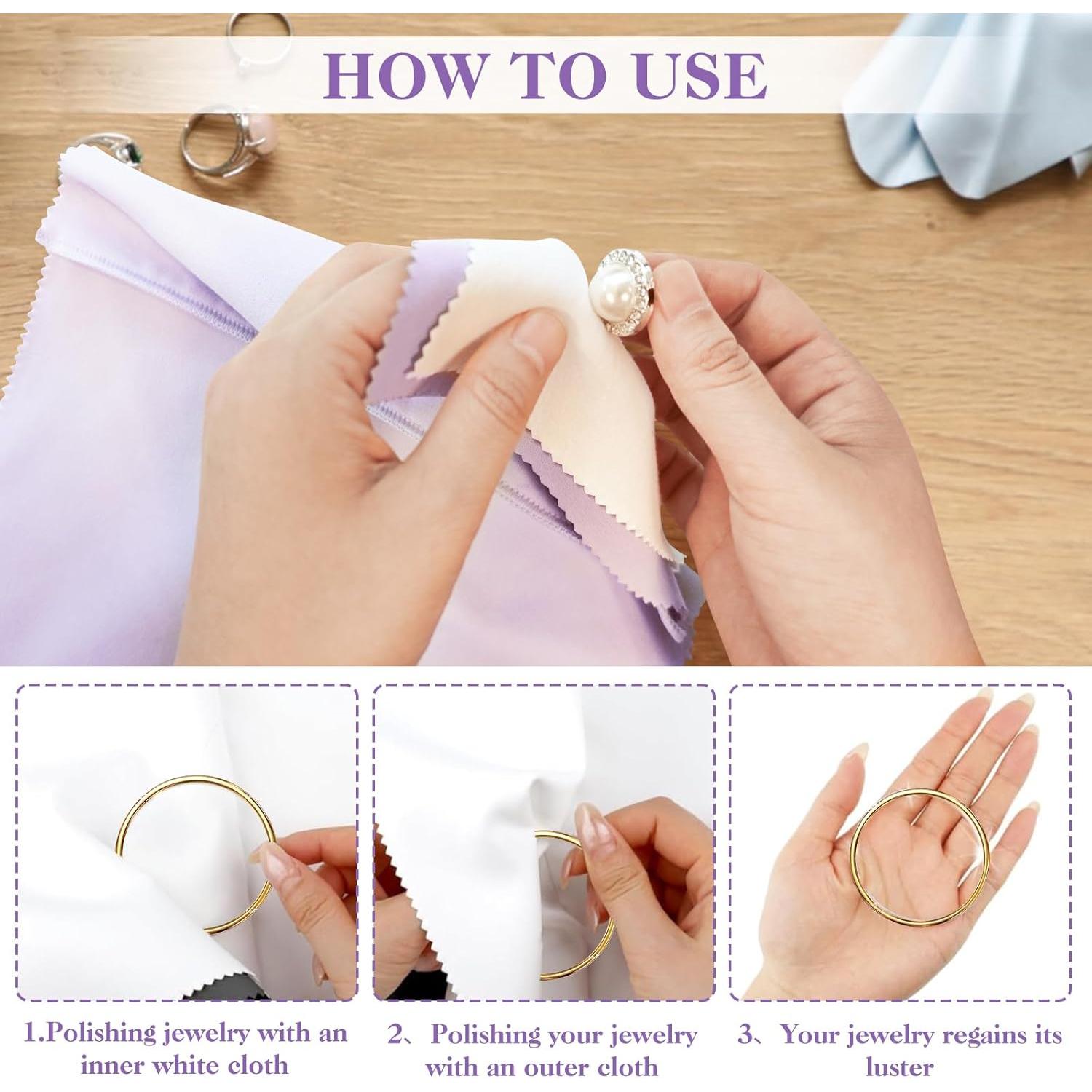 HOW TO USE

1.Polishing jewelry with an inner white cloth

2、Polishing your jewelry with an outer cloth

3、Your jewelry regains its luster