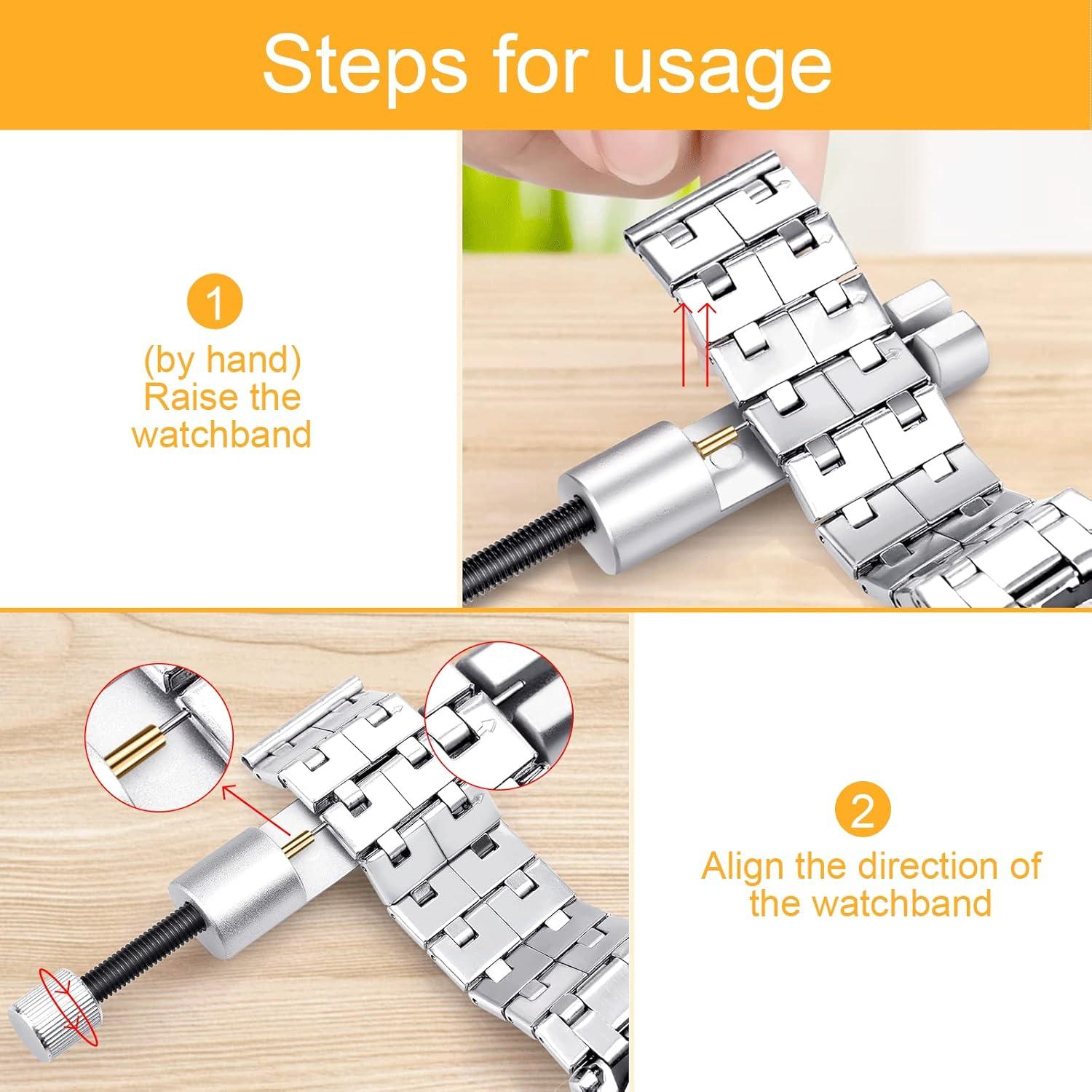 Steps for usage

1
(by hand)
Raise the watchband

2
Align the direction of the watchband