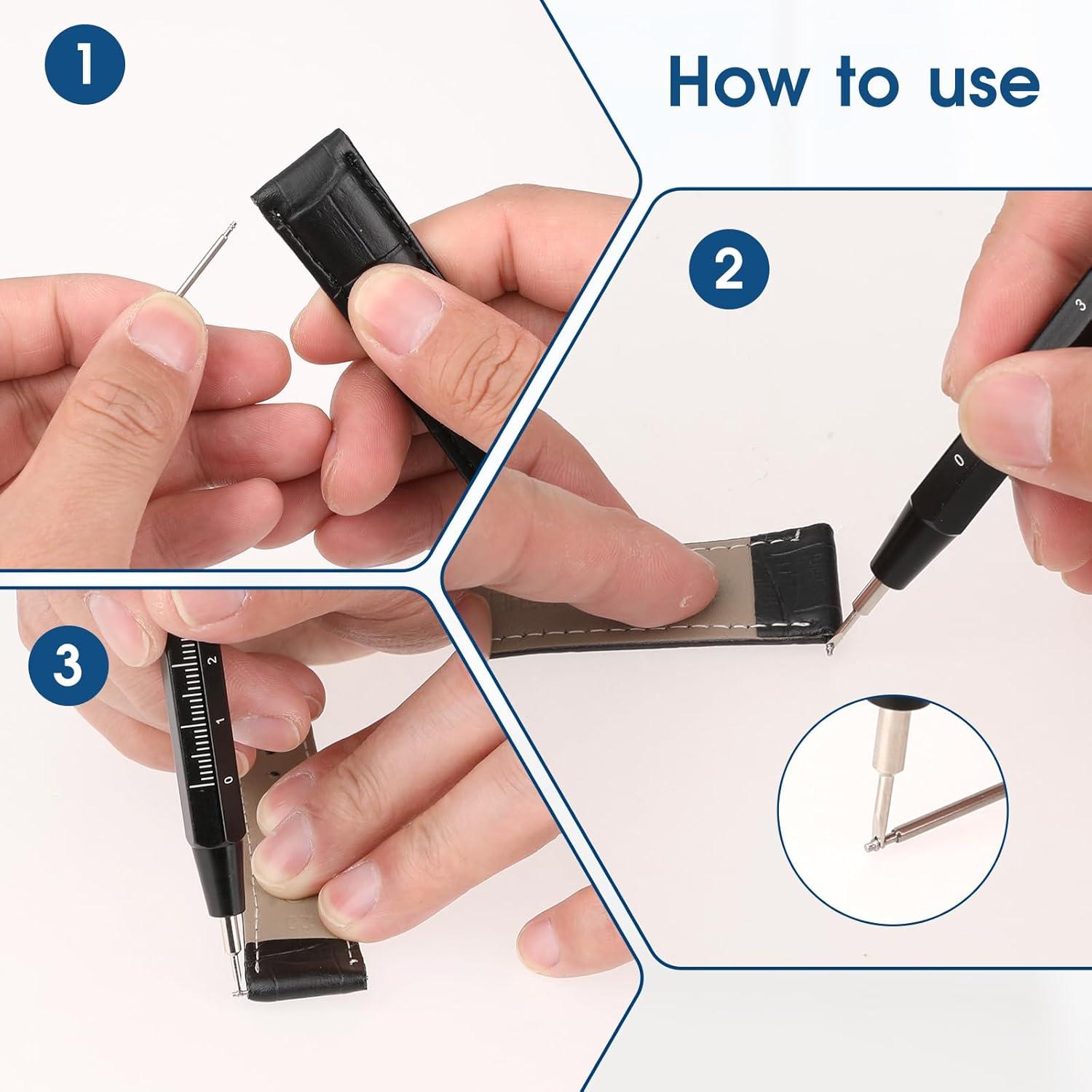 1

How to use

2

3

0

3

2

1

0