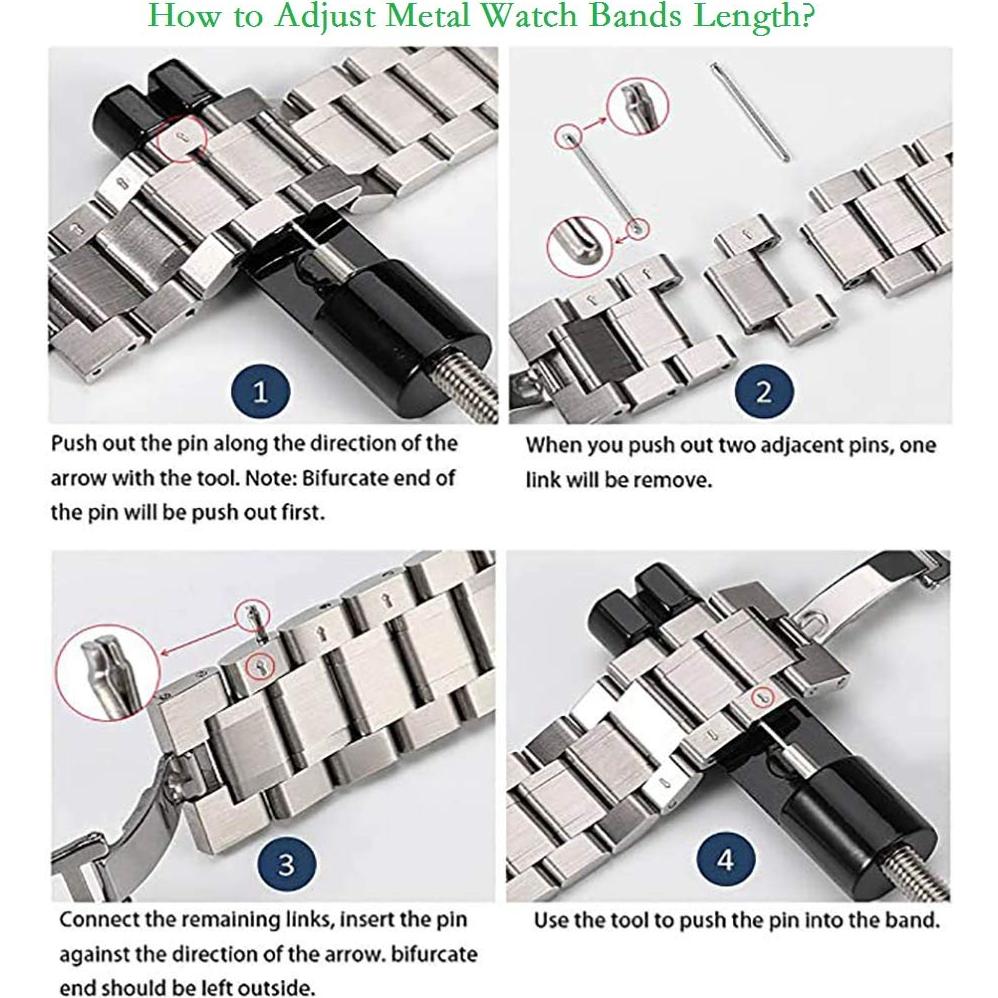 How to Adjust Metal Watch Bands Length?

1

Push out the pin along the direction of the arrow with the tool. Note: Bifurcate end of the pin will be push out first.

2

When you push out two adjacent pins, one link will be remove.

3

Connect the remaining links, insert the pin against the direction of the arrow. bifurcate end should be left outside.

4

Use the tool to push the pin into the band.