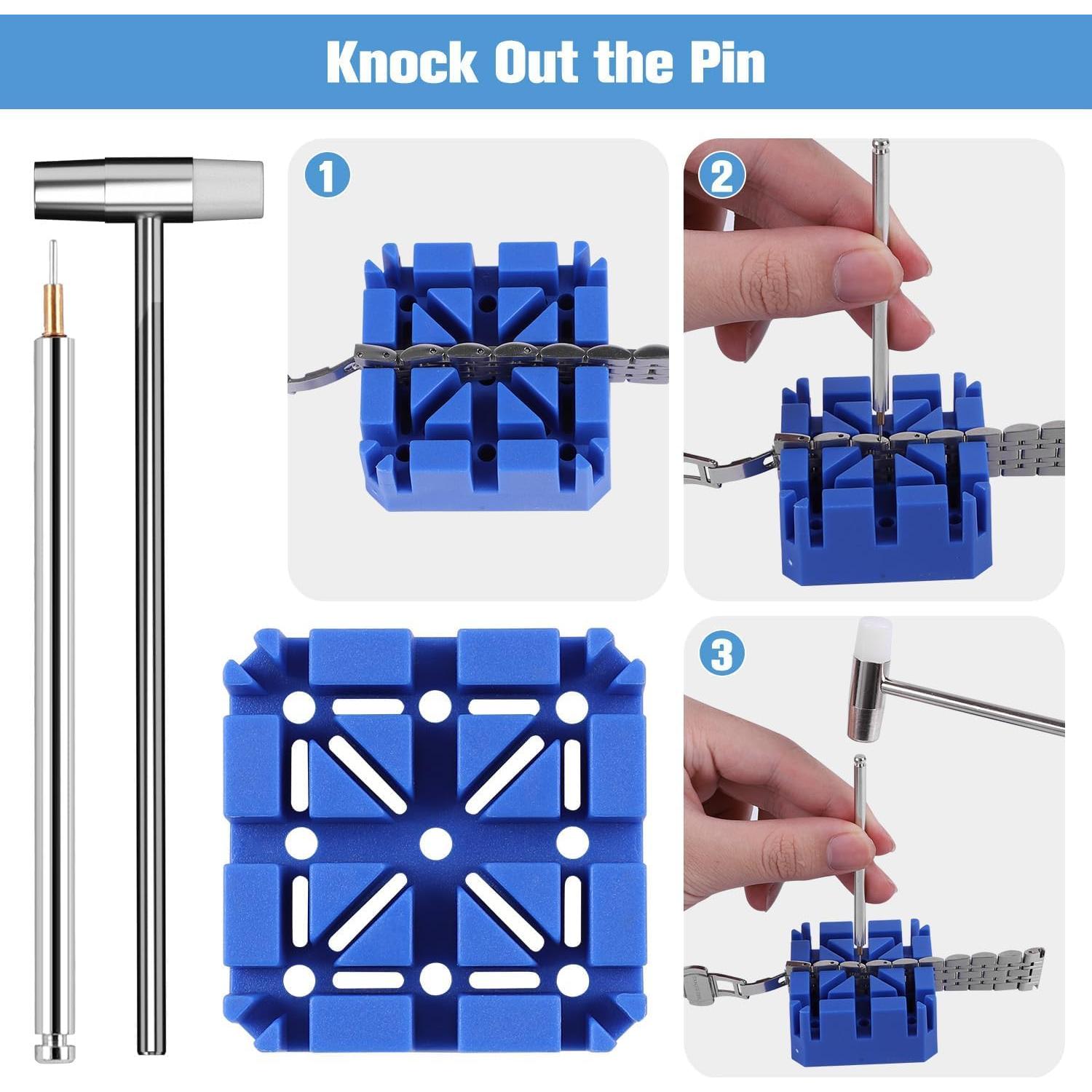 Knock Out the Pin

1

2

3