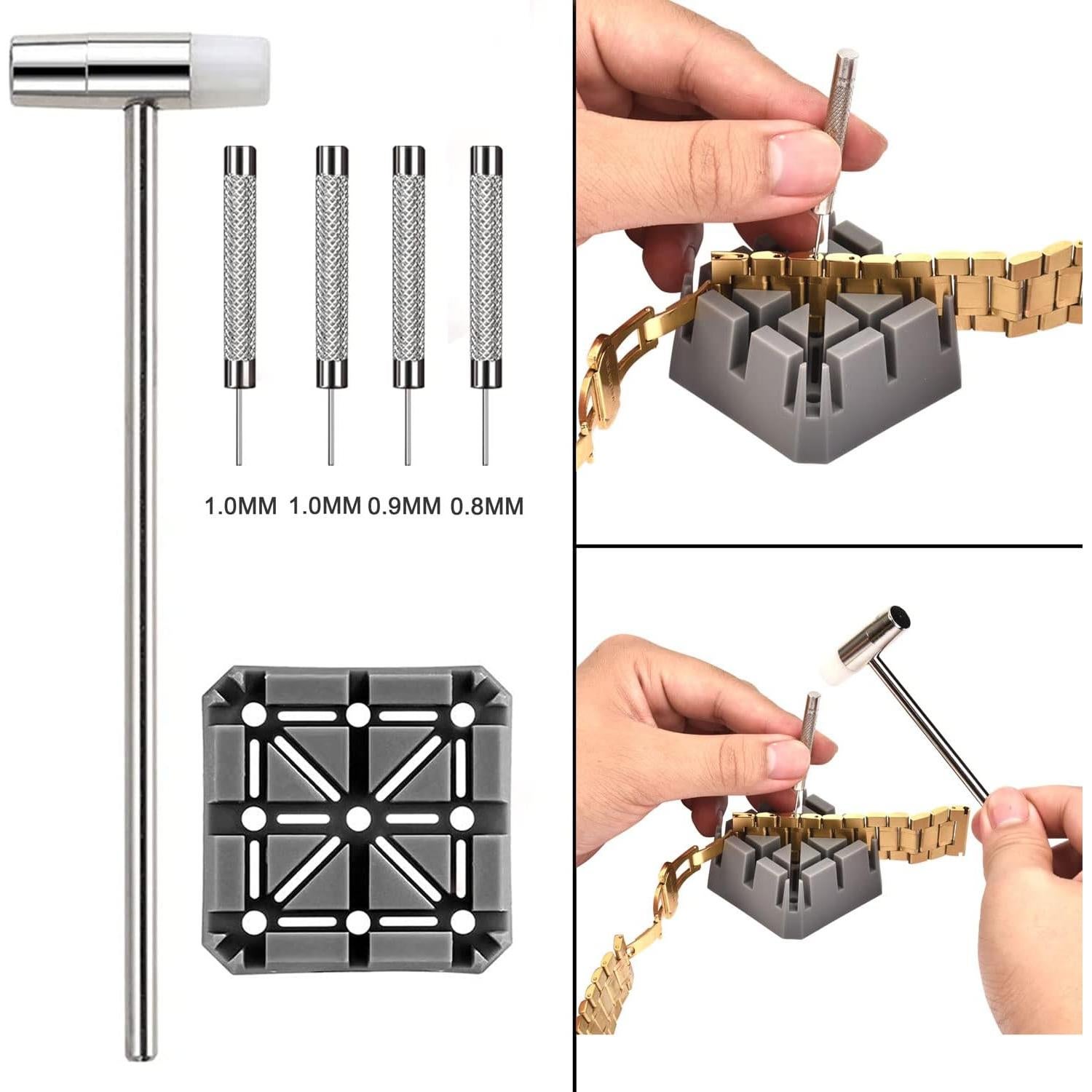 1.0MM 1.0MM 0.9MM 0.8MM