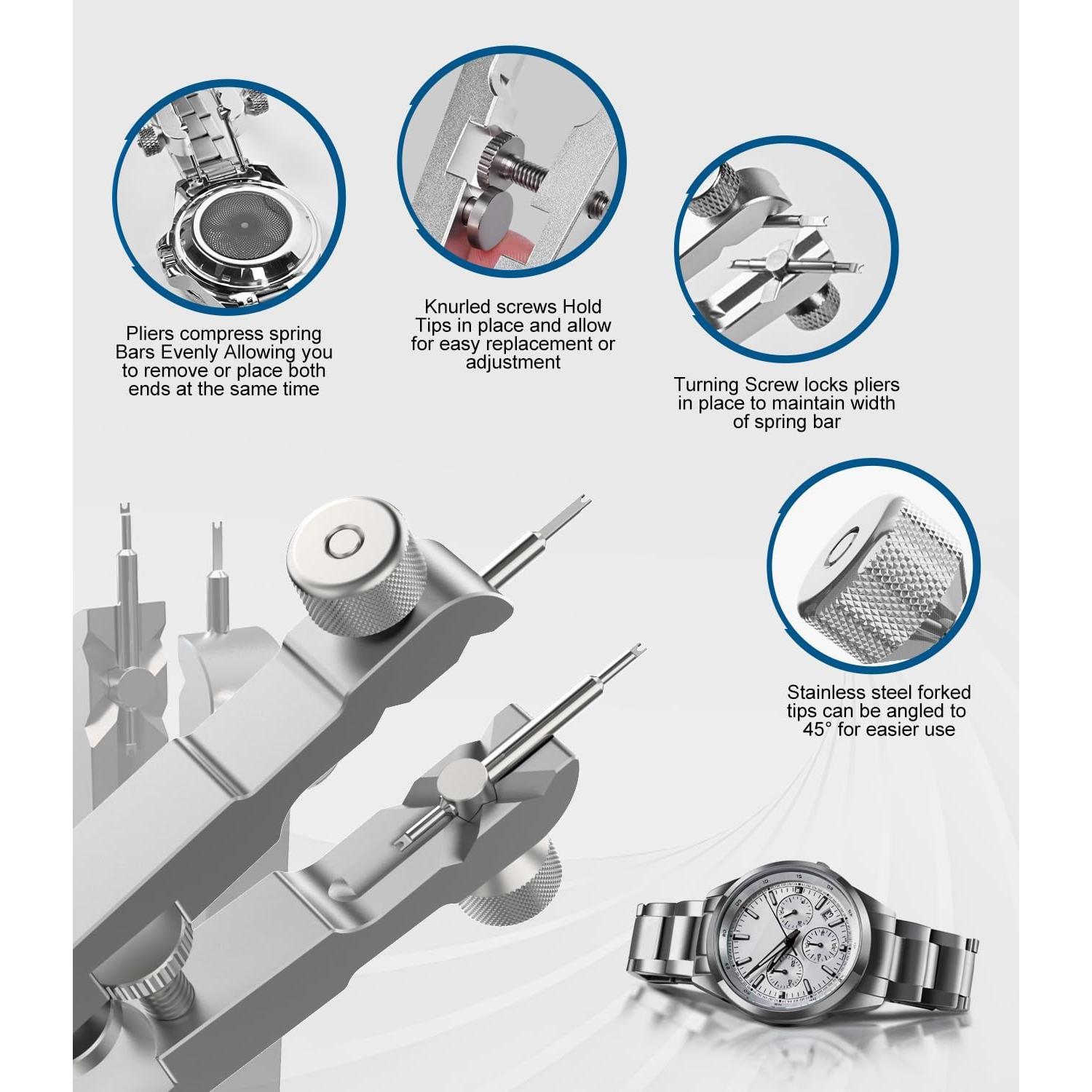 Pliers compress spring Bars Evenly Allowing you to remove or place both ends at the same time

Knurled screws Hold Tips in place and allow for easy replacement or adjustment

Turning Screw locks pliers in place to maintain width of spring bar

Stainless steel forked tips can be angled to 45° for easier use