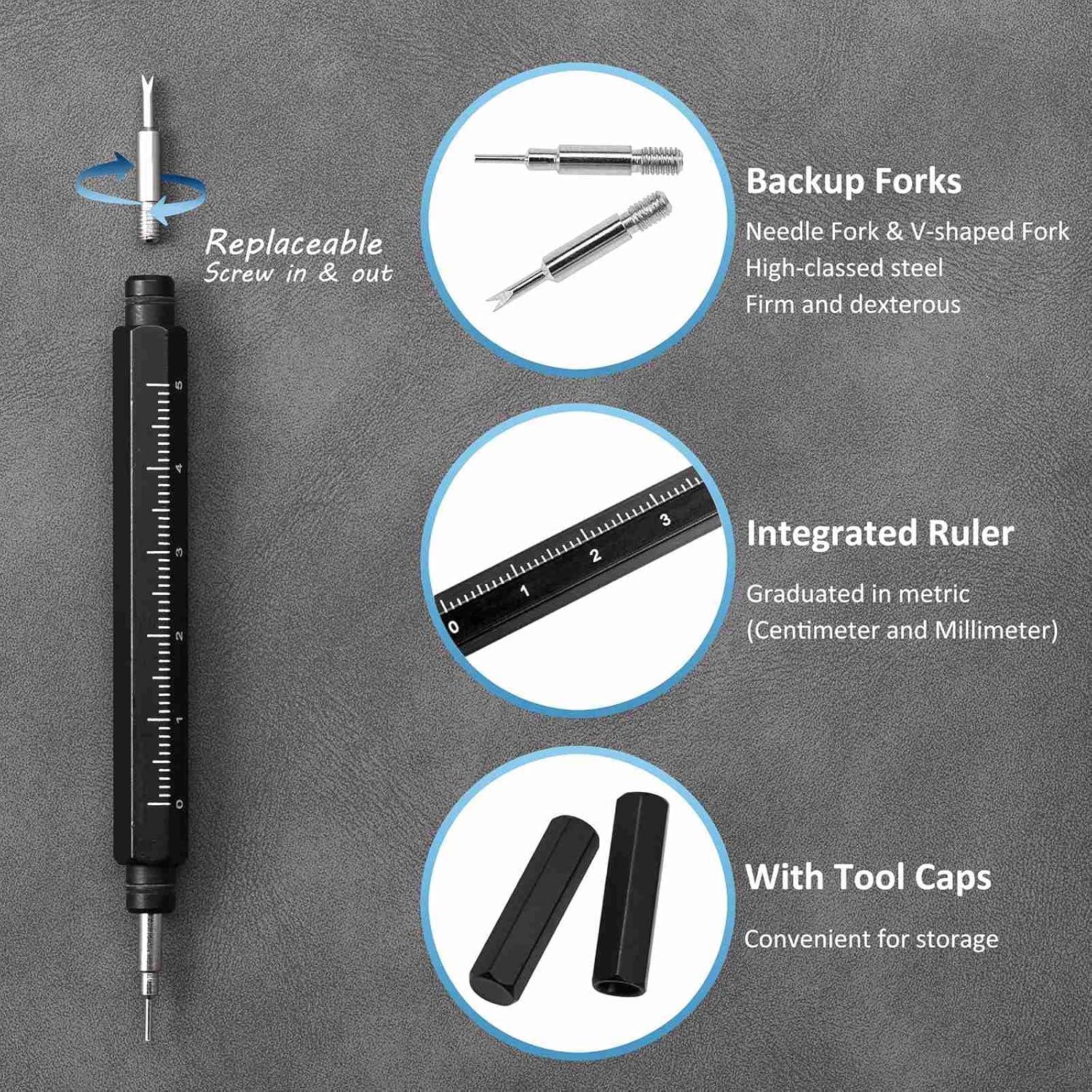 Replaceable
Screw in & out

5
4
3
2
1
0

Backup Forks
Needle Fork & V-shaped Fork
High-classed steel
Firm and dexterous

0 1 2 3

Integrated Ruler
Graduated in metric
(Centimeter and Millimeter)

With Tool Caps
Convenient for storage