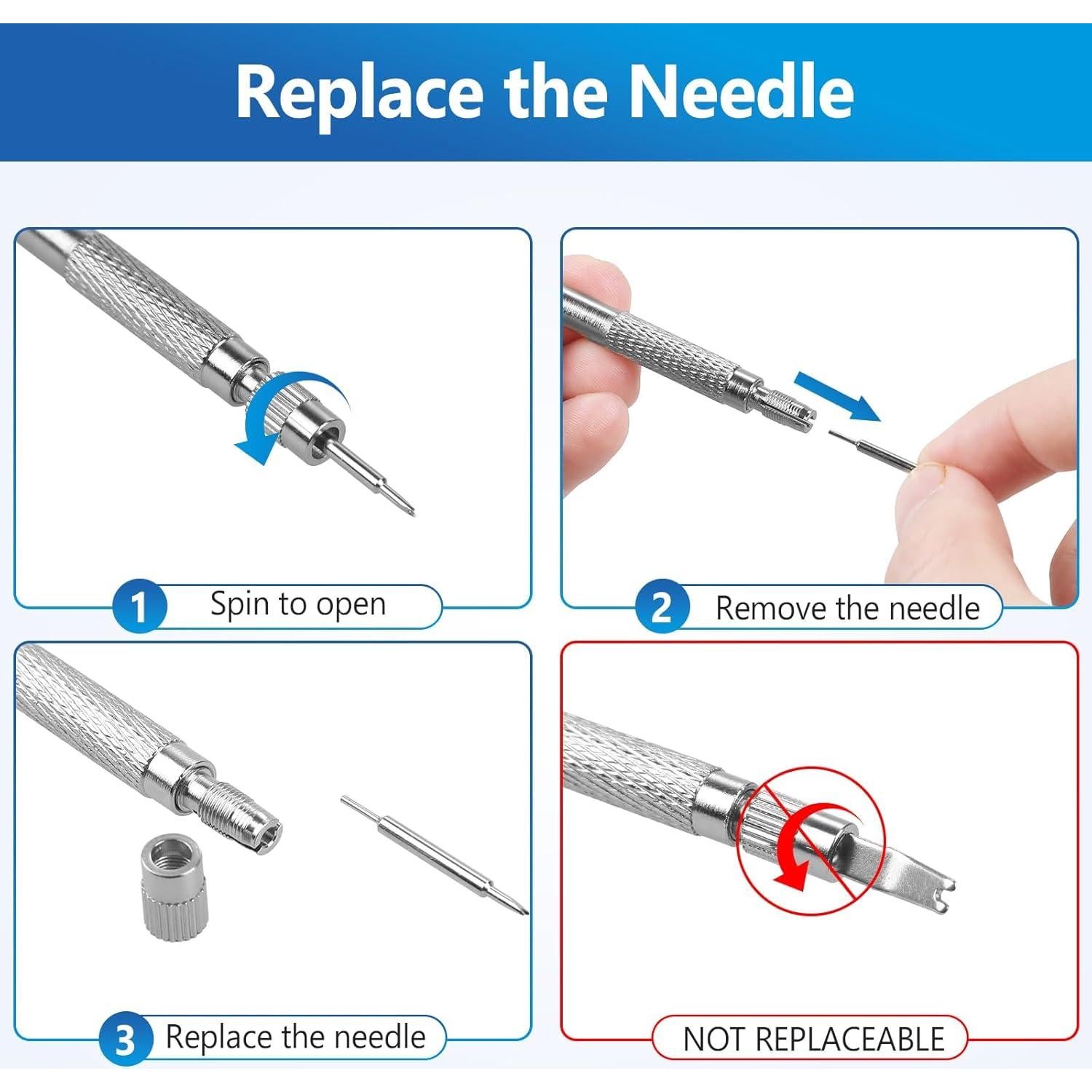 Replace the Needle

1 Spin to open

2 Remove the needle

3 Replace the needle

NOT REPLACEABLE