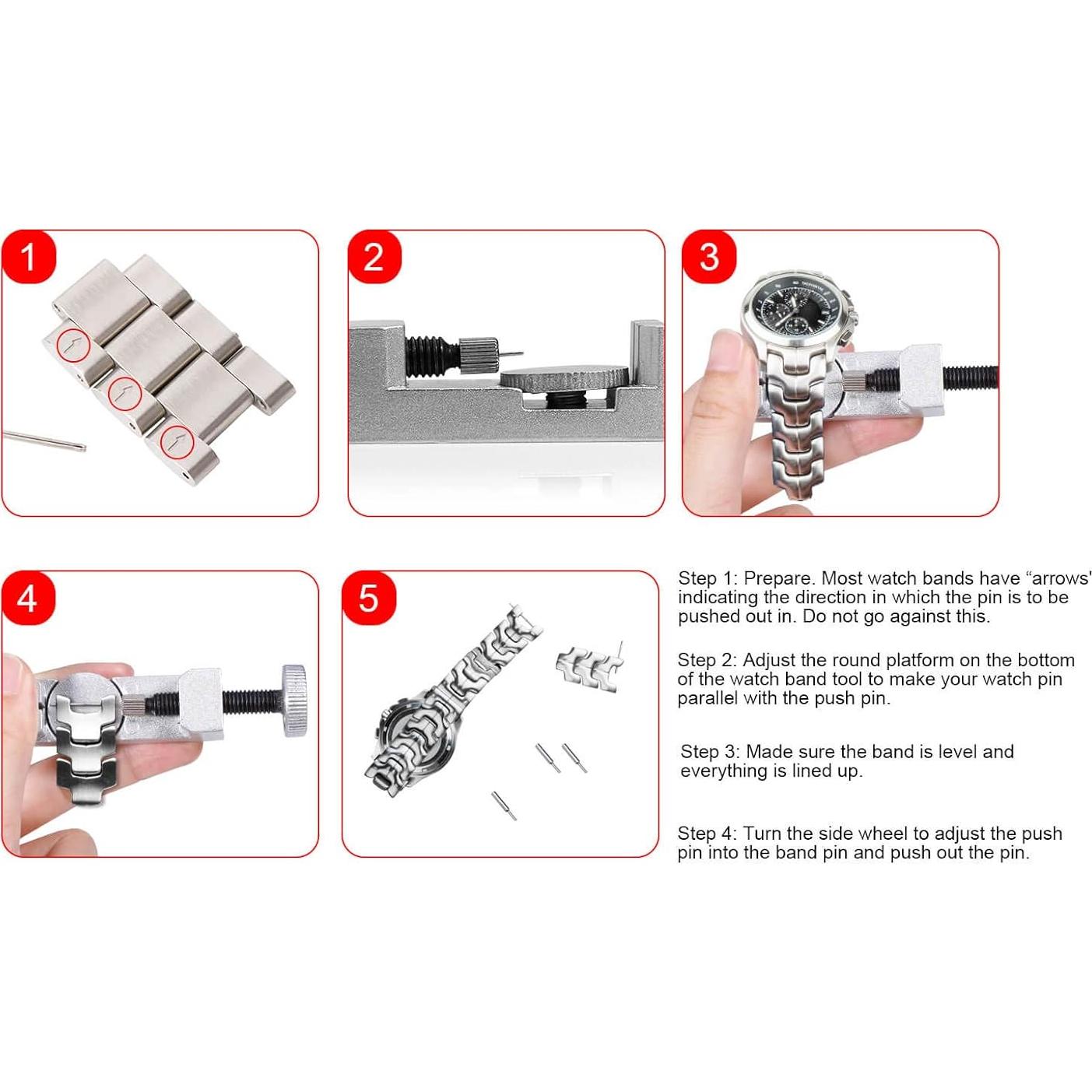 1

2

3

4

5

Step 1: Prepare. Most watch bands have “arrows' indicating the direction in which the pin is to be pushed out in. Do not go against this.

Step 2: Adjust the round platform on the bottom of the watch band tool to make your watch pin parallel with the push pin.

Step 3: Made sure the band is level and everything is lined up.

Step 4: Turn the side wheel to adjust the push pin into the band pin and push out the pin.