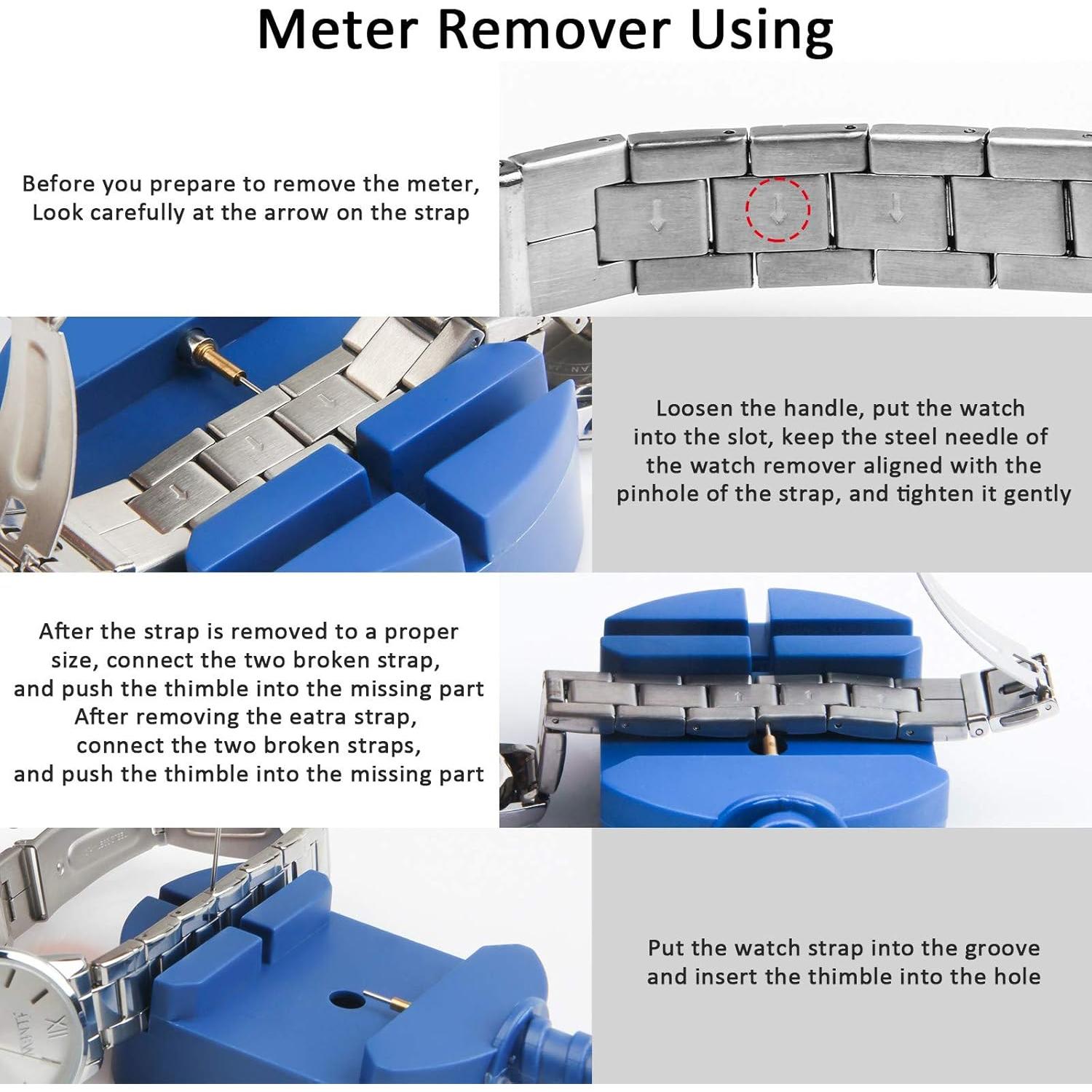 Meter Remover Using

Before you prepare to remove the meter, Look carefully at the arrow on the strap

Loosen the handle, put the watch into the slot, keep the steel needle of the watch remover aligned with the pinhole of the strap, and tighten it gently

After the strap is removed to a proper size, connect the two broken strap, and push the thimble into the missing part After removing the eatra strap, connect the two broken straps, and push the thimble into the missing part

Put the watch strap into the groove and insert the thimble into the hole