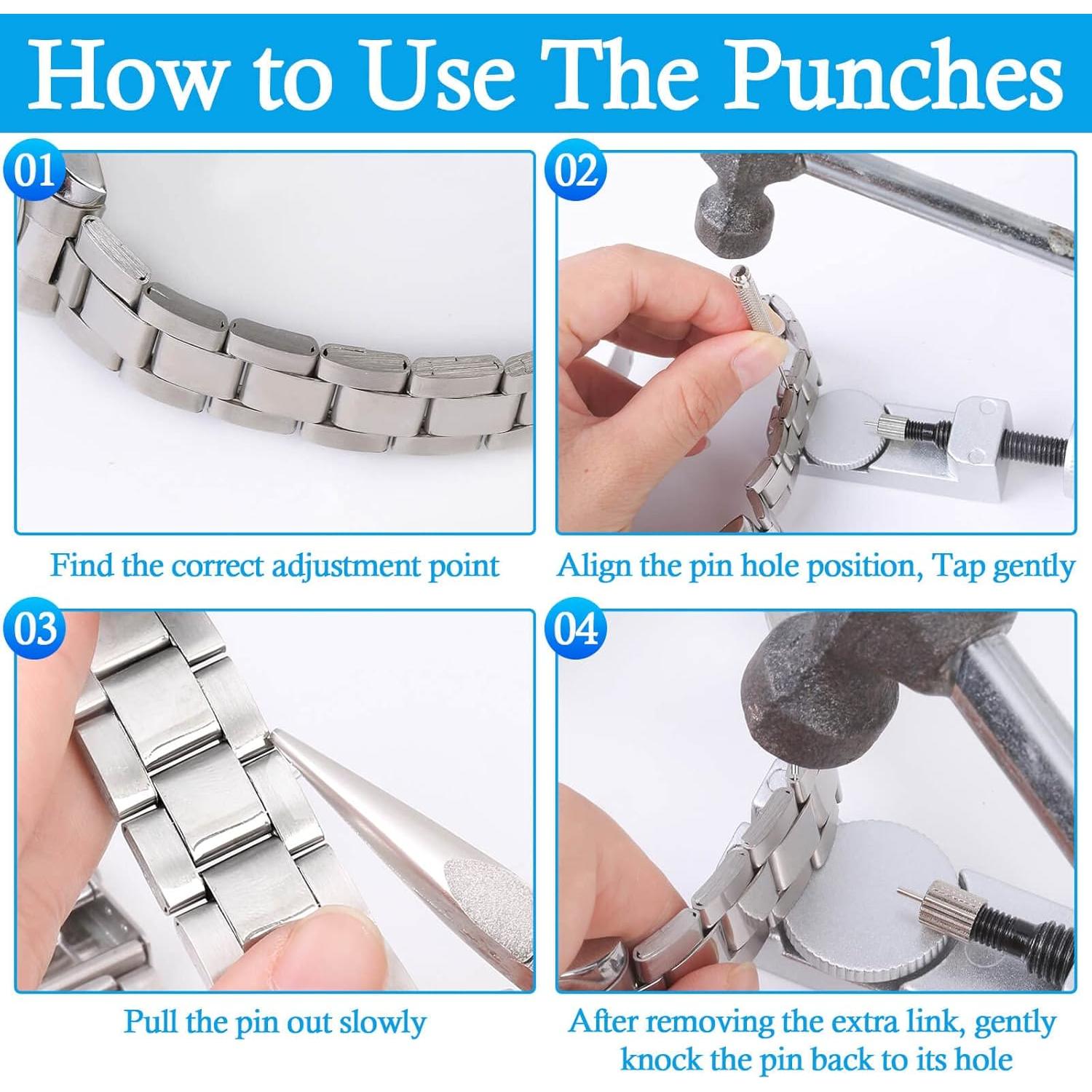 How to Use The Punches

01

Find the correct adjustment point

02

Align the pin hole position, Tap gently

03

Pull the pin out slowly

04

After removing the extra link, gently knock the pin back to its hole