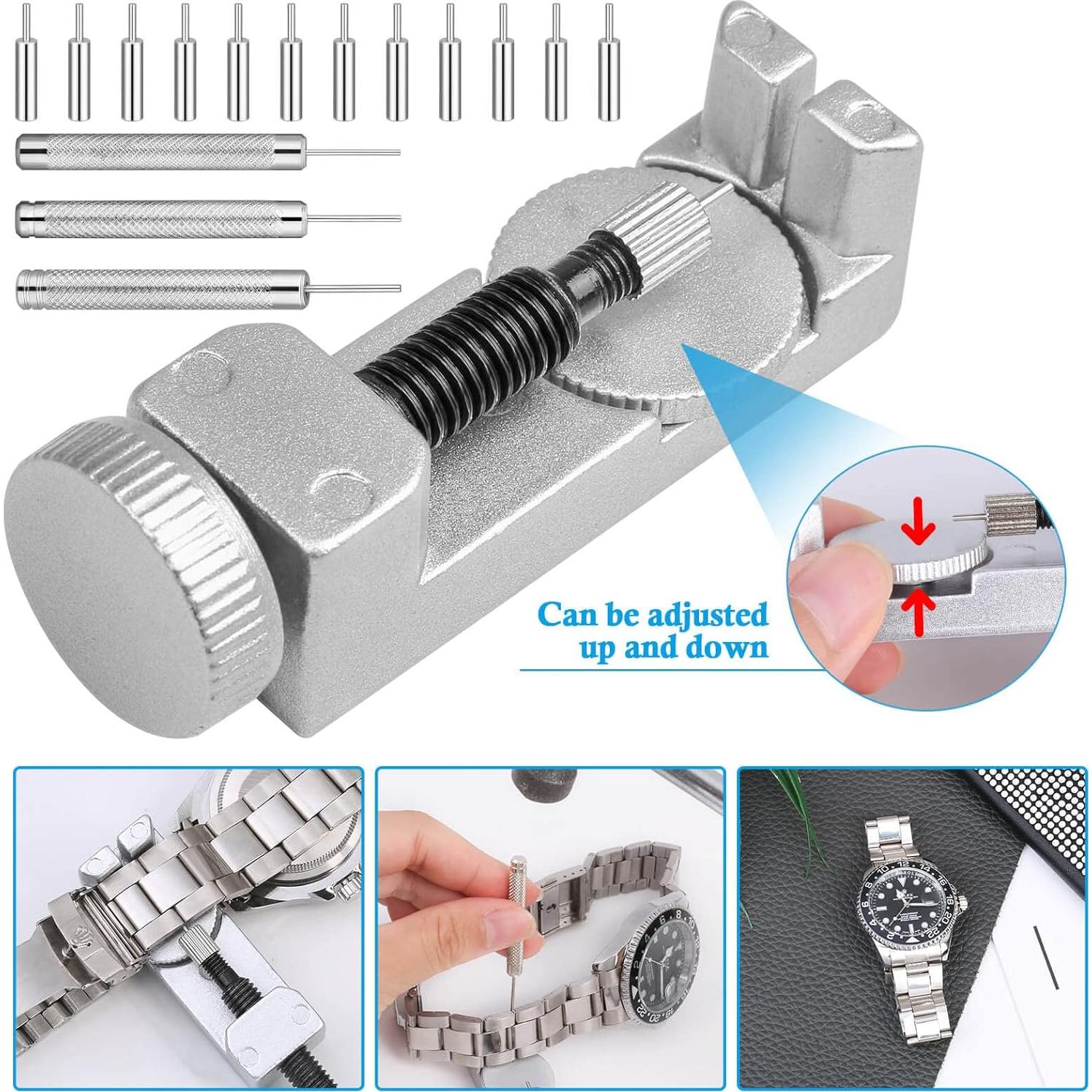 Can be adjusted up and down