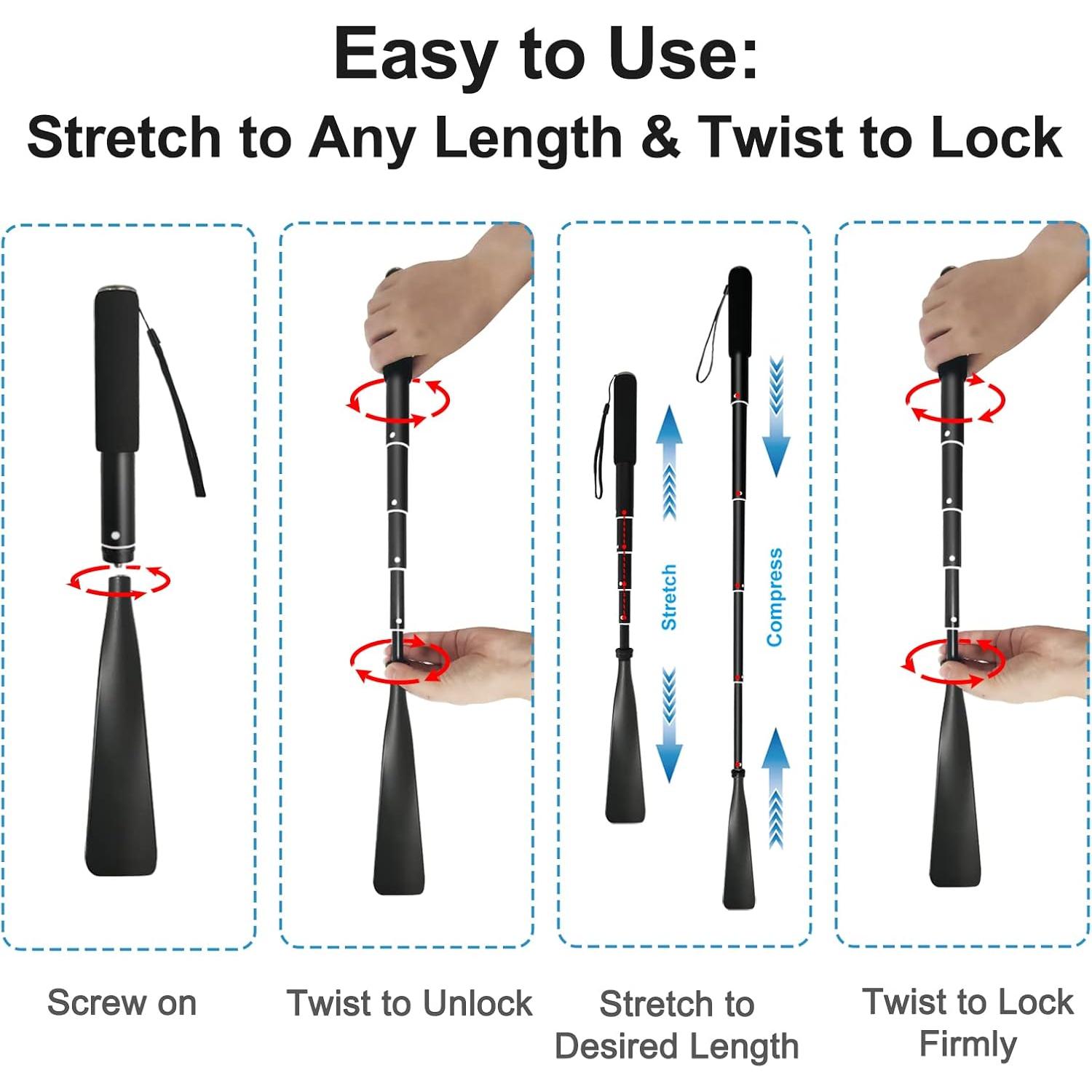 Easy to Use:
Stretch to Any Length & Twist to Lock

Stretch

Compress

Screw on

Twist to Unlock

Stretch to Desired Length

Twist to Lock Firmly