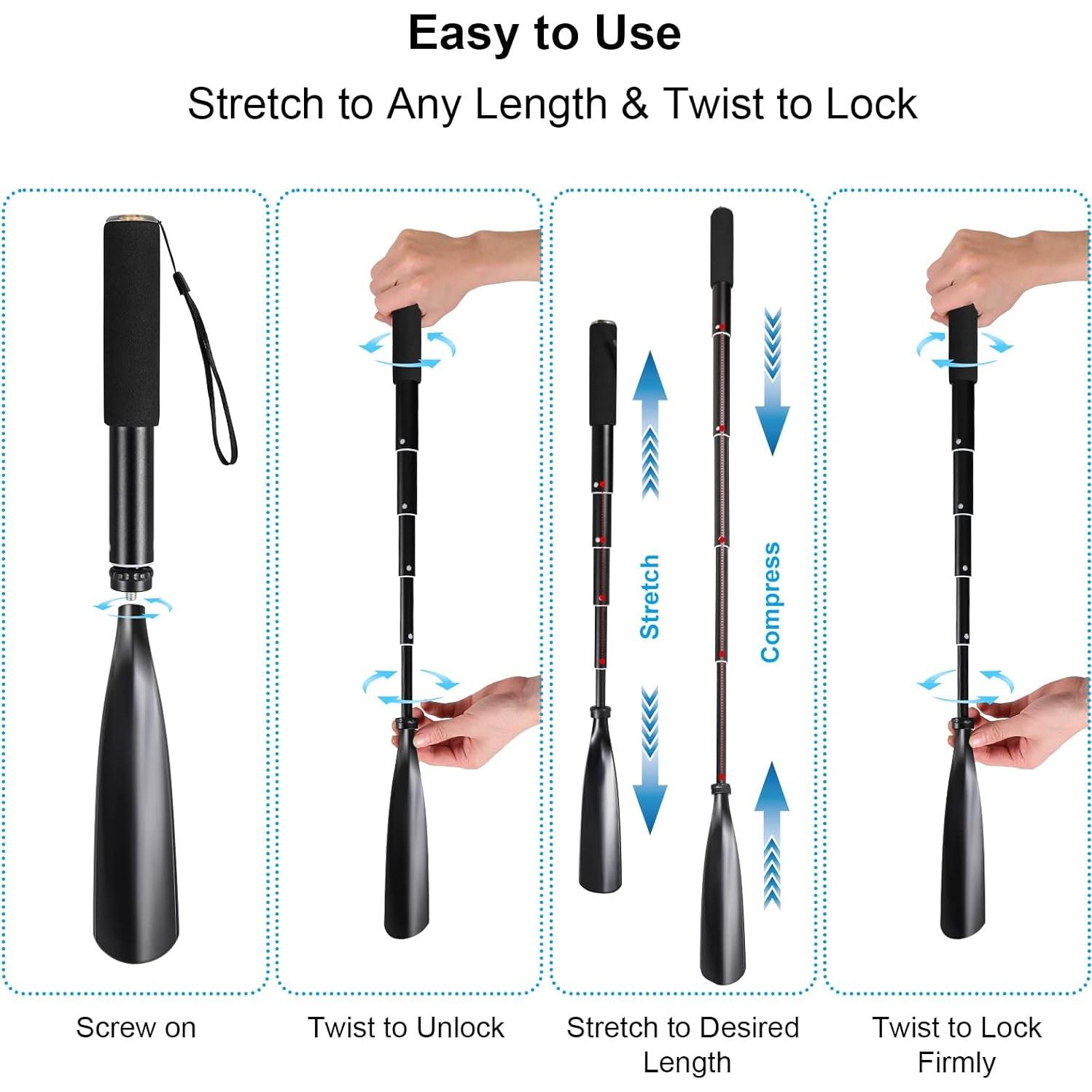 Easy to Use

Stretch to Any Length & Twist to Lock

Stretch

Compress

Screw on

Twist to Unlock

Stretch to Desired Length

Twist to Lock Firmly