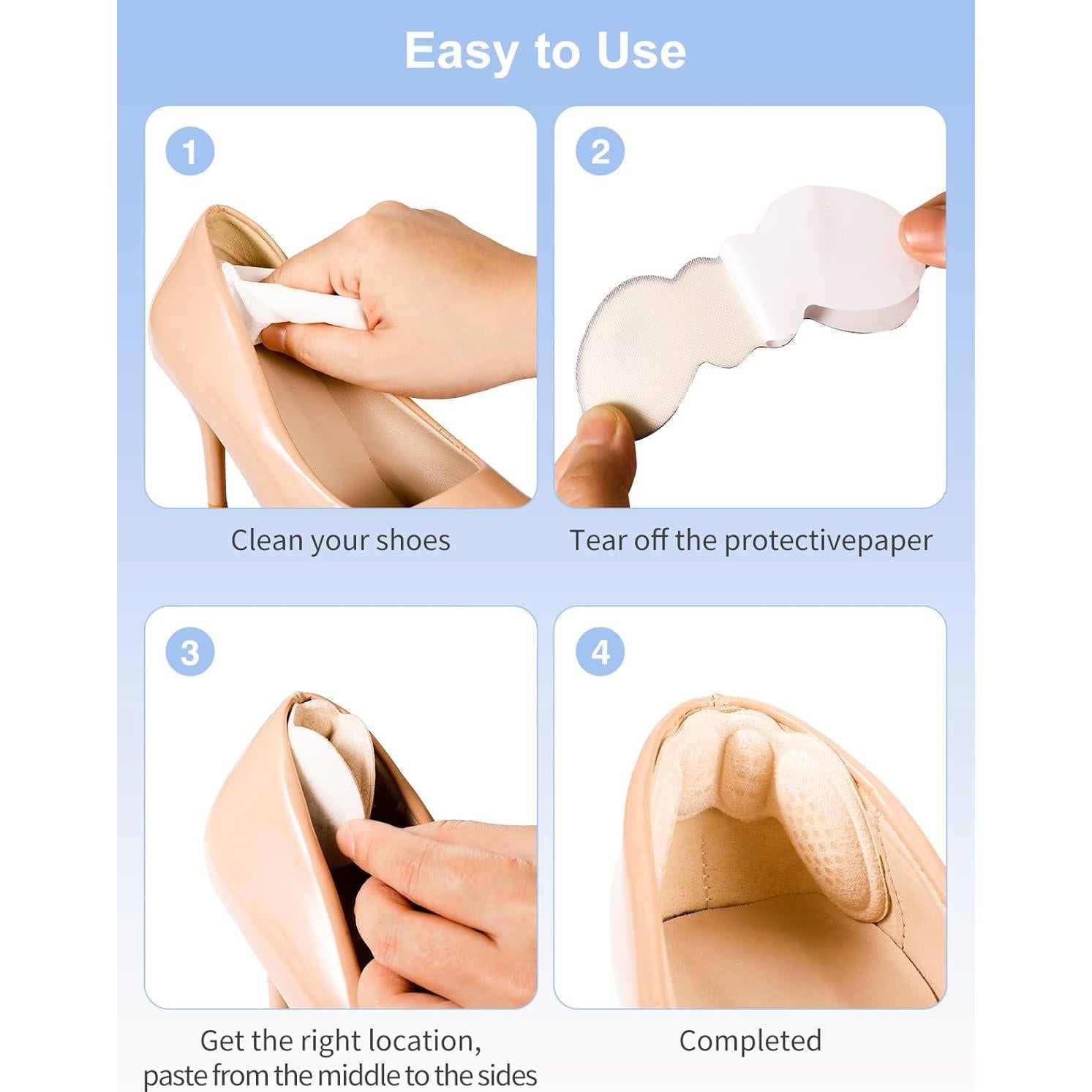 Easy to Use

1

Clean your shoes

2

Tear off the protectivepaper

3

Get the right location, paste from the middle to the sides

4

Completed