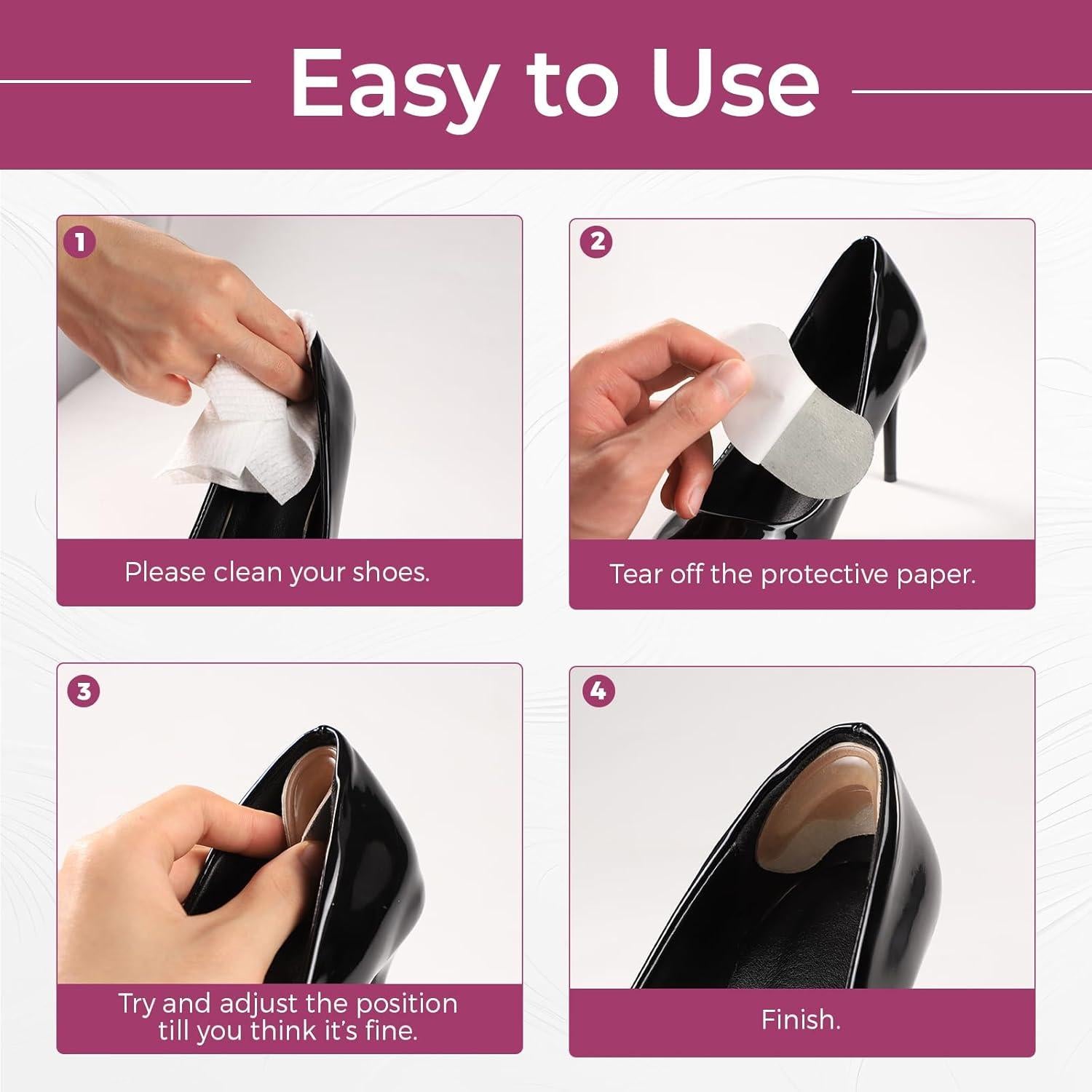 Easy to Use

1

Please clean your shoes.

2

Tear off the protective paper.

3

Try and adjust the position till you think it's fine.

4

Finish.