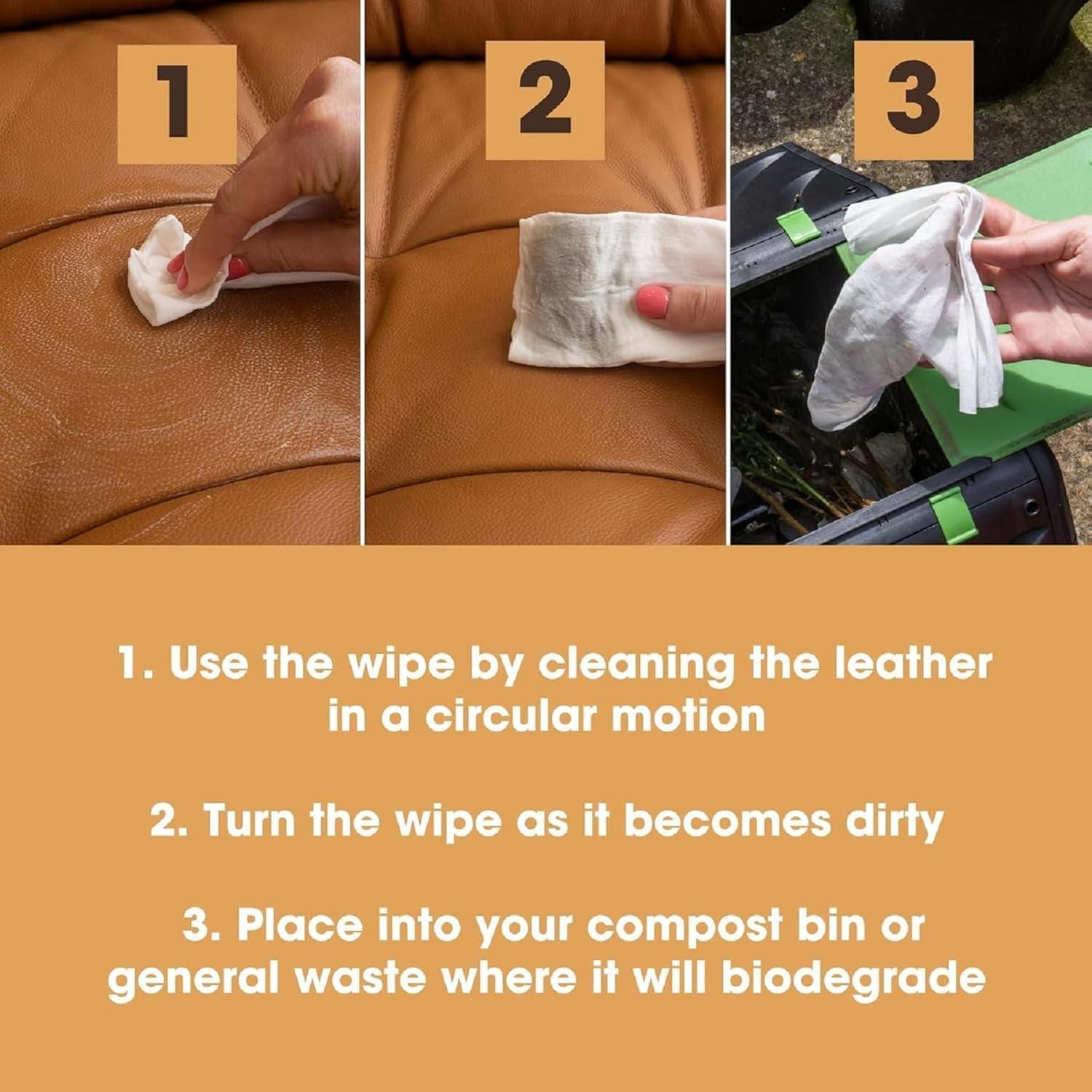 1

2

3

1. Use the wipe by cleaning the leather in a circular motion

2. Turn the wipe as it becomes dirty

3. Place into your compost bin or general waste where it will biodegrade