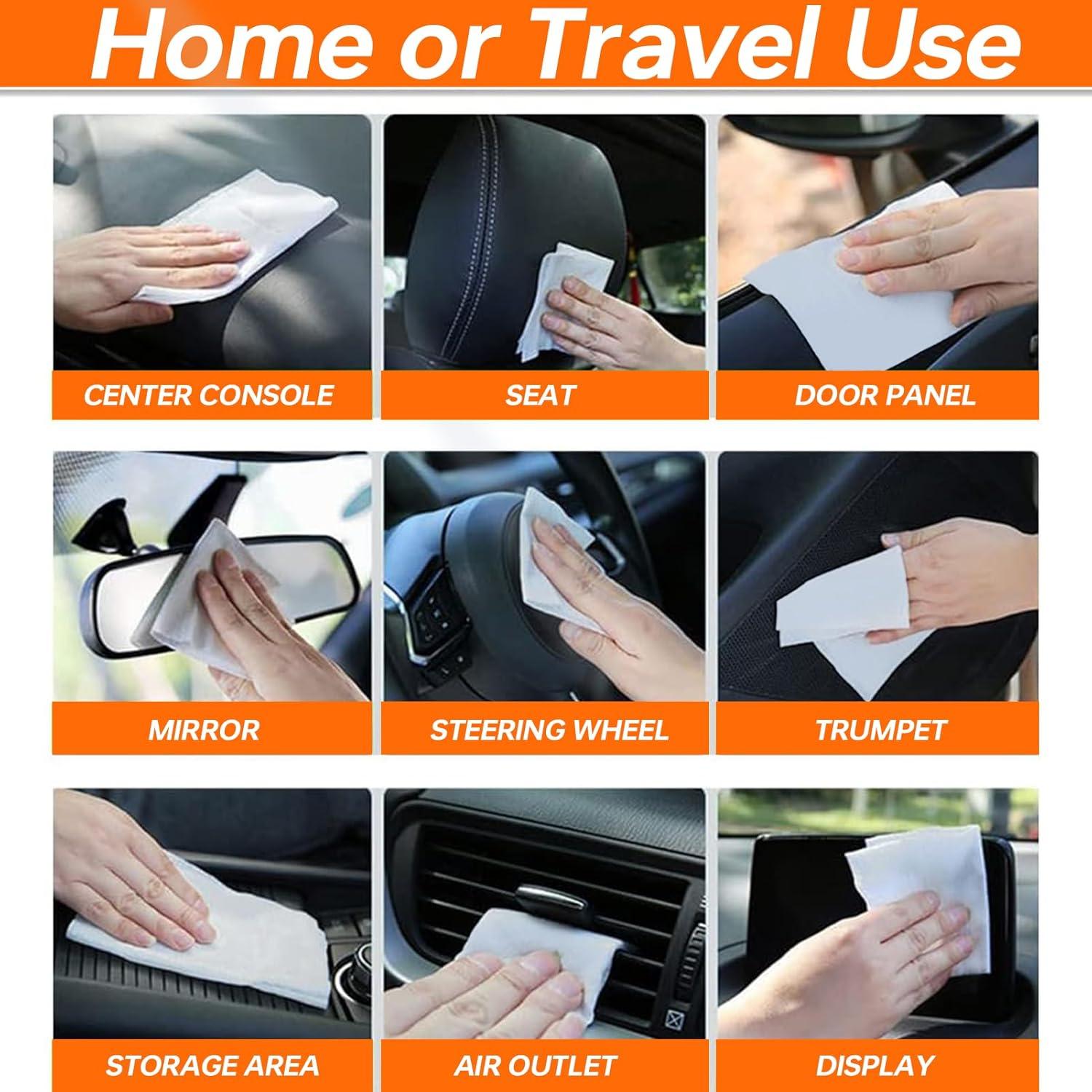 Home or Travel Use

CENTER CONSOLE

SEAT

DOOR PANEL

MIRROR

STEERING WHEEL

TRUMPET

STORAGE AREA

AIR OUTLET

DISPLAY