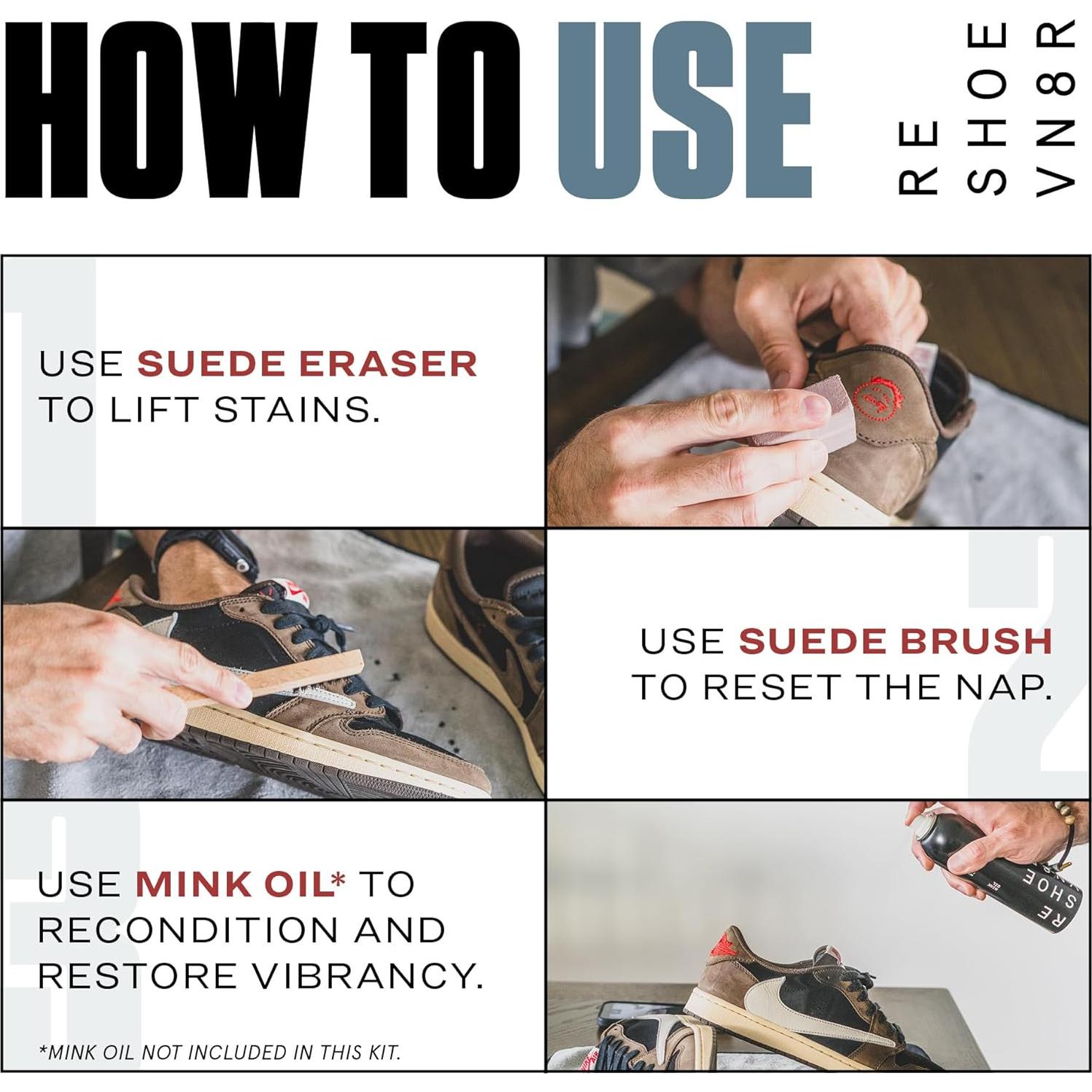 HOW TO USE

RE SHOE VN8R

1

USE SUEDE ERASER TO LIFT STAINS.

2

USE SUEDE BRUSH TO RESET THE NAP.

3

USE MINK OIL* TO RECONDITION AND RESTORE VIBRANCY.

*MINK OIL NOT INCLUDED IN THIS KIT.

RE SHOE