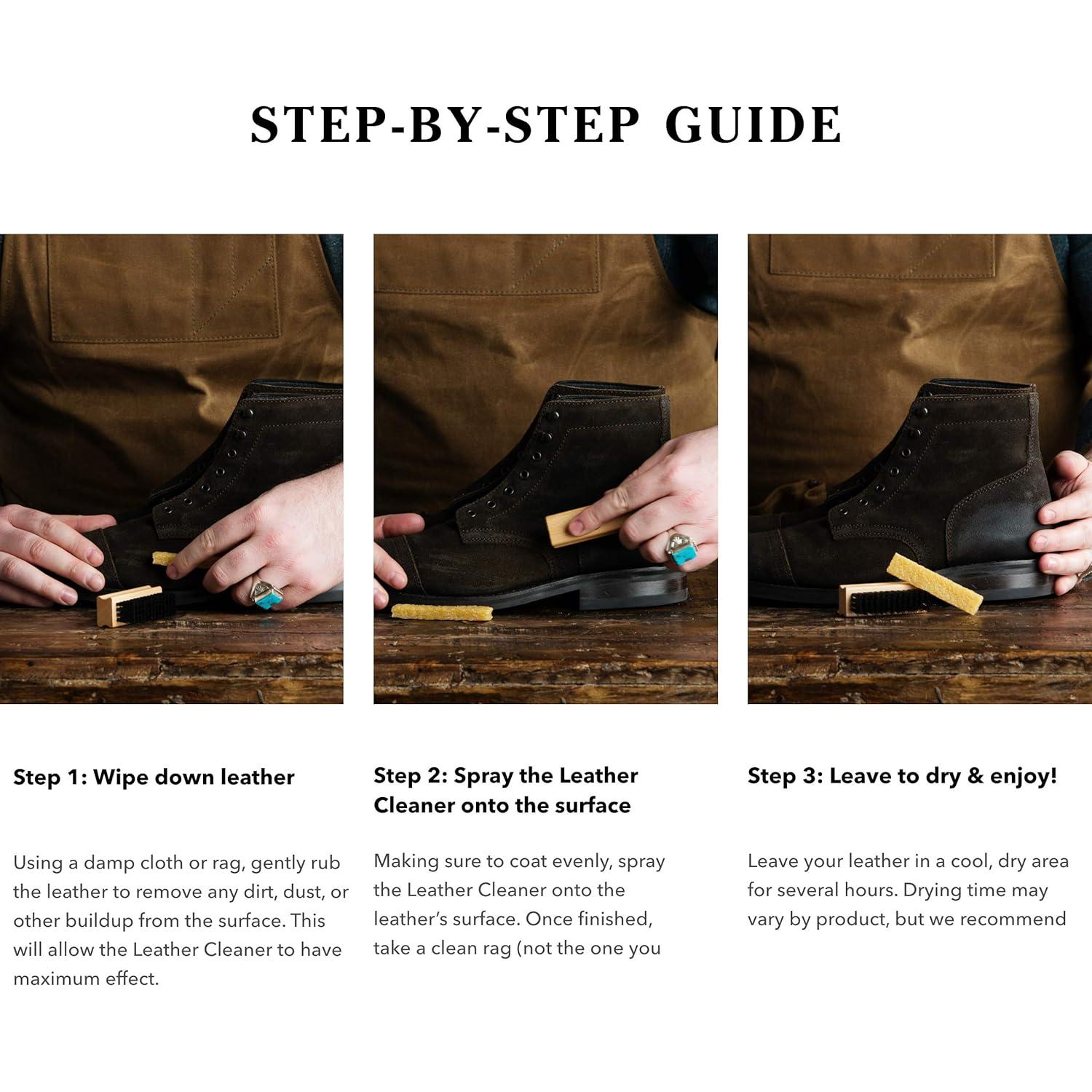 STEP-BY-STEP GUIDE

Step 1: Wipe down leather

Using a damp cloth or rag, gently rub the leather to remove any dirt, dust, or other buildup from the surface. This will allow the Leather Cleaner to have maximum effect.

Step 2: Spray the Leather Cleaner onto the surface

Making sure to coat evenly, spray the Leather Cleaner onto the leather's surface. Once finished, take a clean rag (not the one you

Step 3: Leave to dry & enjoy!

Leave your leather in a cool, dry area for several hours. Drying time may vary by product, but we recommend