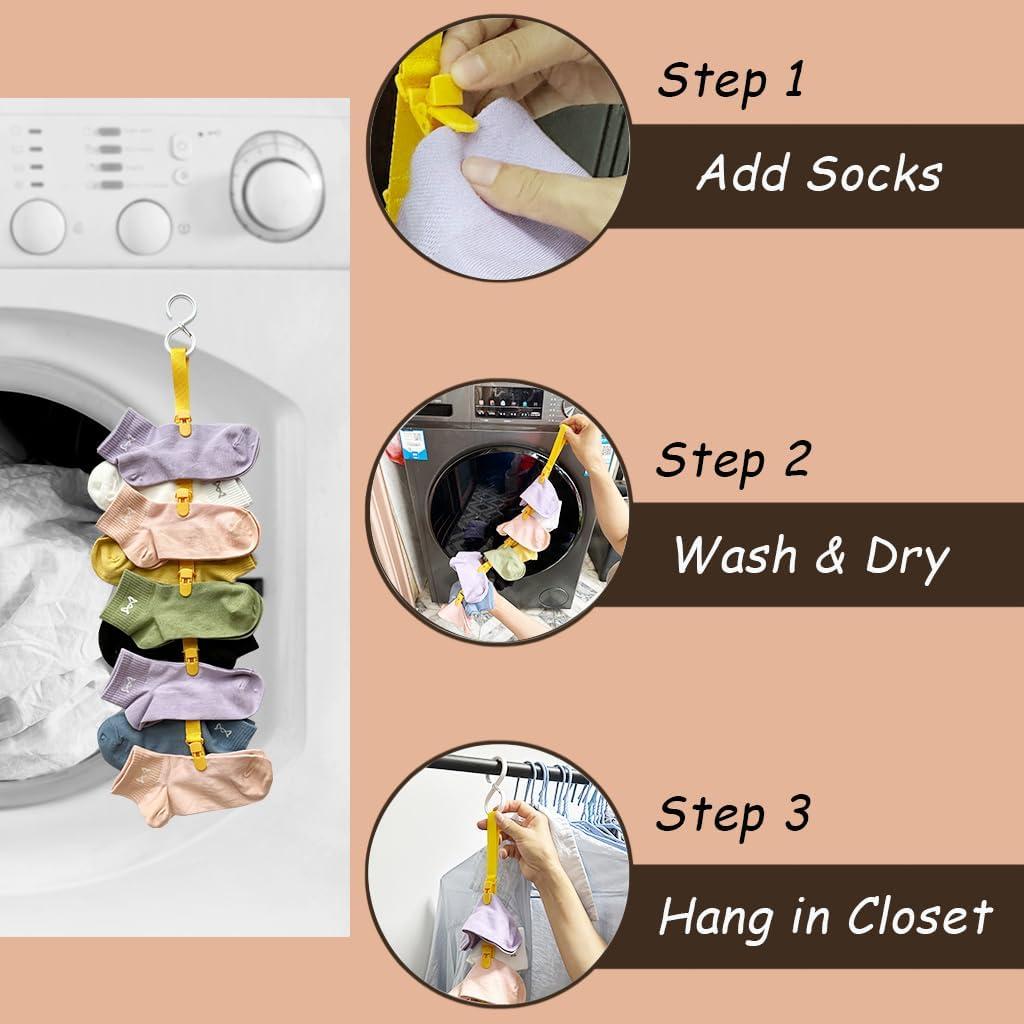 Step 1

Add Socks

Step 2

Wash & Dry

Step 3

Hang in Closet