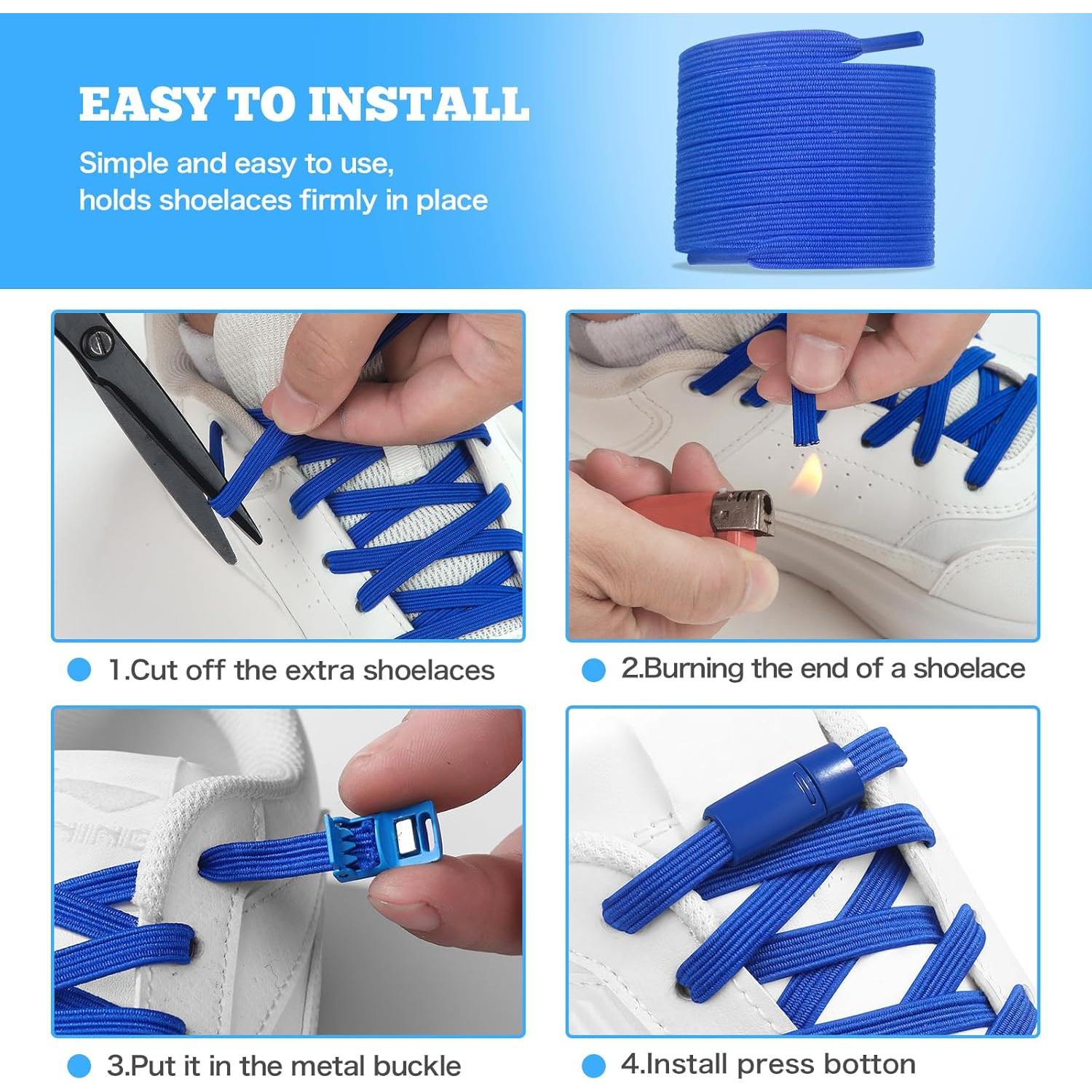 EASY TO INSTALL

Simple and easy to use, holds shoelaces firmly in place

1.Cut off the extra shoelaces

2.Burning the end of a shoelace

3.Put it in the metal buckle

4.Install press botton