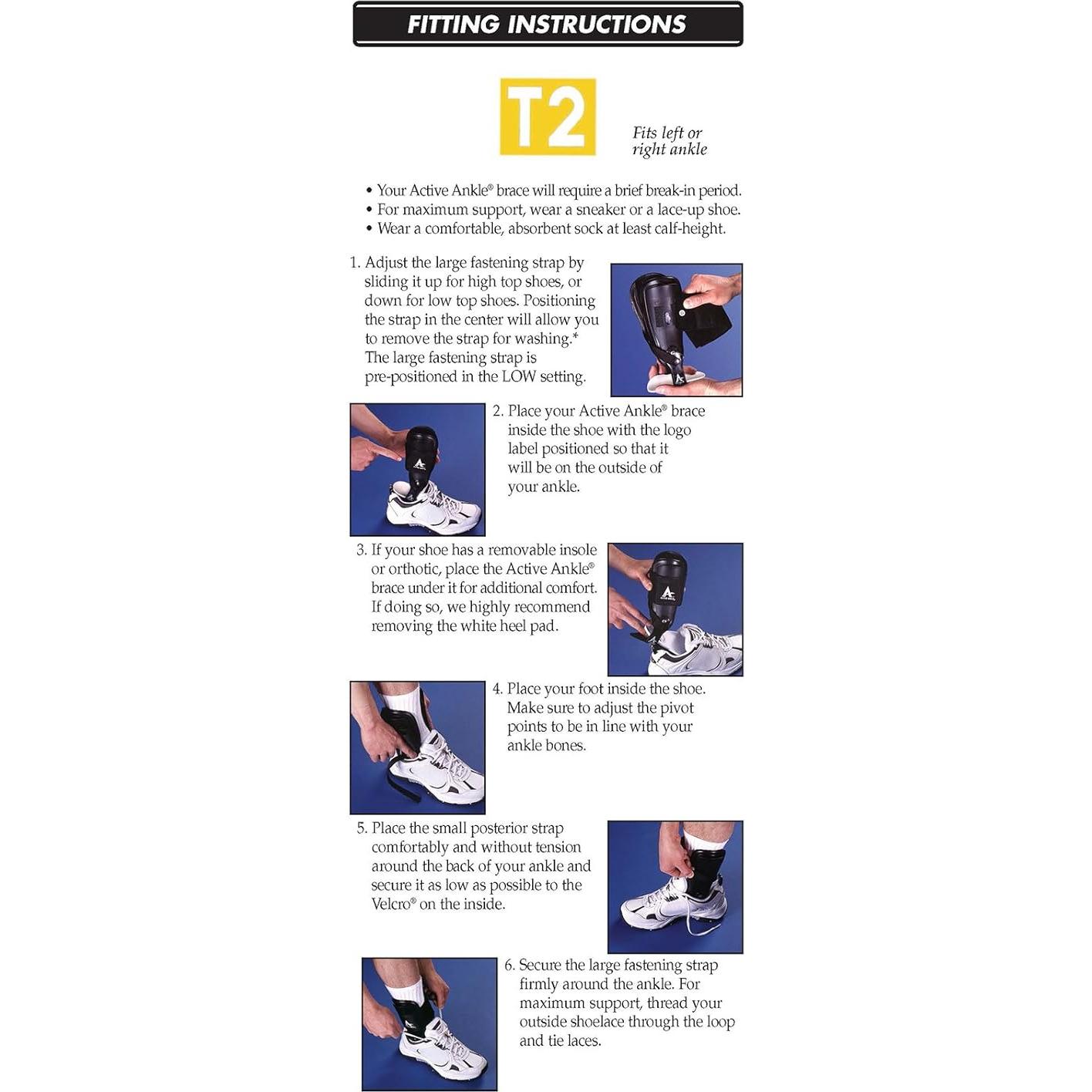 FITTING INSTRUCTIONS

T2

Fits left or right ankle

• Your Active Ankle® brace will require a brief break-in period.
• For maximum support, wear a sneaker or a lace-up shoe.
• Wear a comfortable, absorbent sock at least calf-height.

1. Adjust the large fastening strap by sliding it up for high top shoes, or down for low top shoes. Positioning the strap in the center will allow you to remove the strap for washing.* The large fastening strap is pre-positioned in the LOW setting.

2. Place your Active Ankle® brace inside the shoe with the logo label positioned so that it will be on the outside of your ankle.

3. If your shoe has a removable insole or orthotic, place the Active Ankle® brace under it for additional comfort. If doing so, we highly recommend removing the white heel pad.

4. Place your foot inside the shoe. Make sure to adjust the pivot points to be in line with your ankle bones.

5. Place the small posterior strap comfortably and without tension around the back of your ankle and secure it as low as possible to the Velcro® on the inside.

6. Secure the large fastening strap firmly around the ankle. For maximum support, thread your outside shoelace through the loop and tie laces.