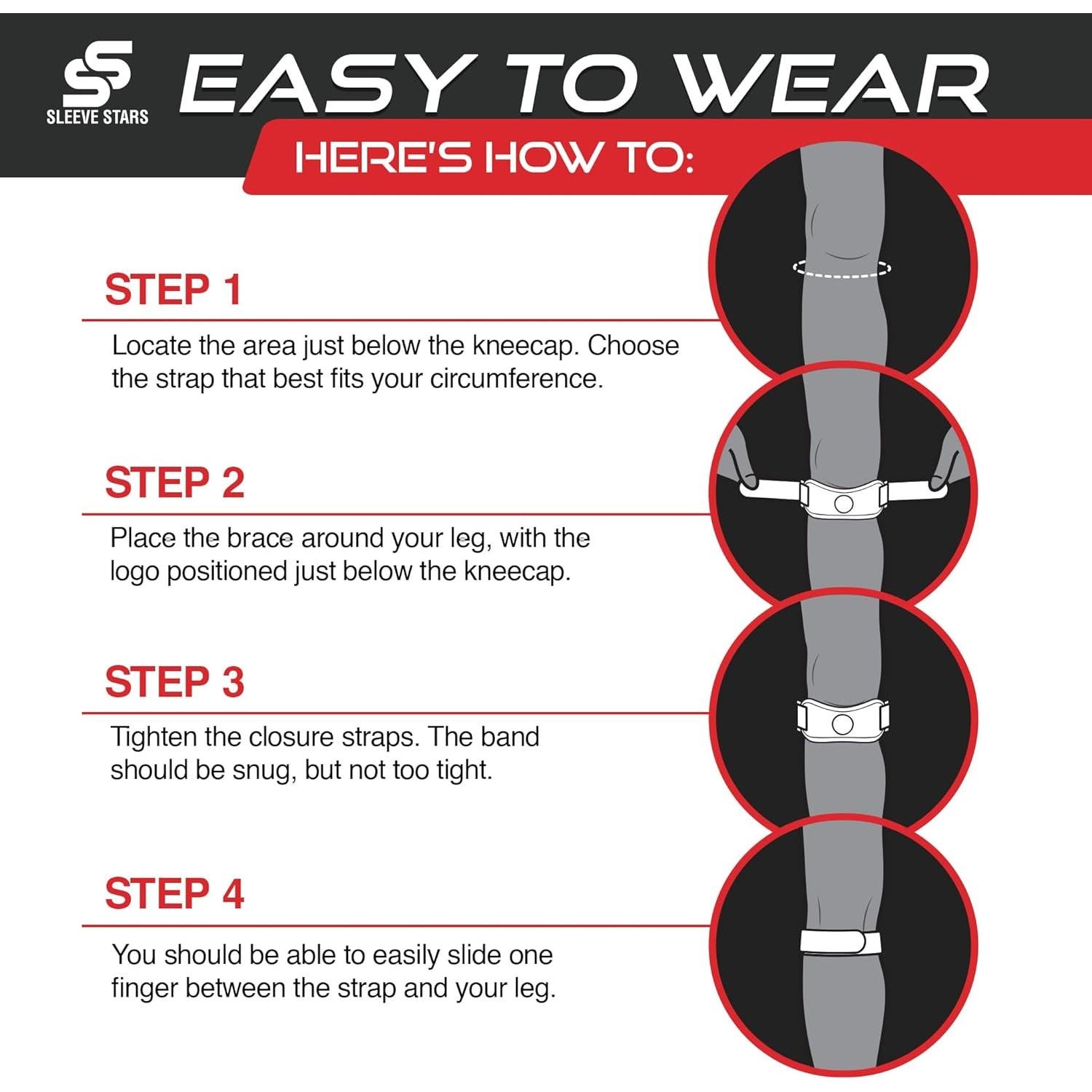 SS SLEEVE STARS

EASY TO WEAR

HERE'S HOW TO:

STEP 1

Locate the area just below the kneecap. Choose the strap that best fits your circumference.

STEP 2

Place the brace around your leg, with the logo positioned just below the kneecap.

STEP 3

Tighten the closure straps. The band should be snug, but not too tight.

STEP 4

You should be able to easily slide one finger between the strap and your leg.