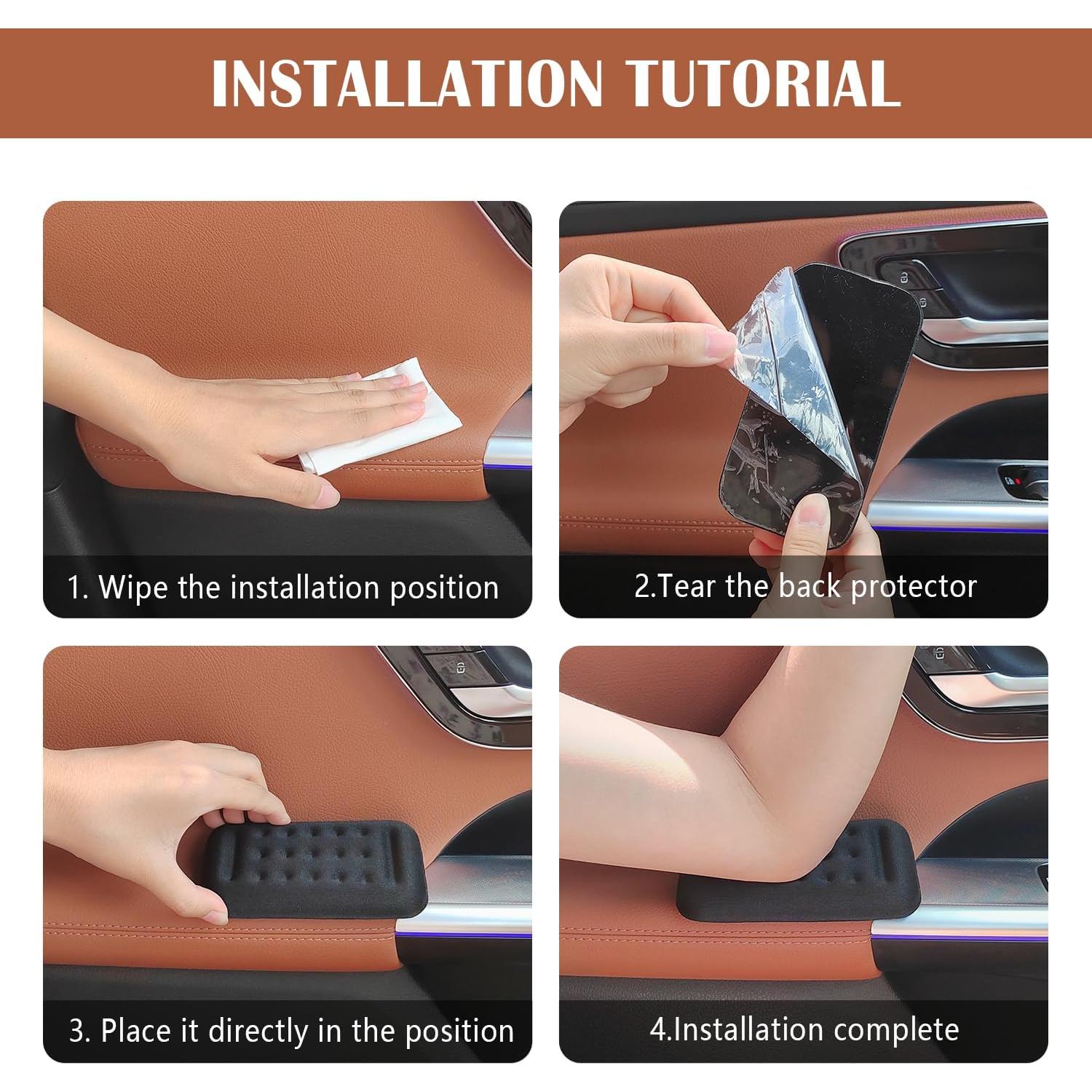 INSTALLATION TUTORIAL

1. Wipe the installation position

2.Tear the back protector

3. Place it directly in the position

4.Installation complete