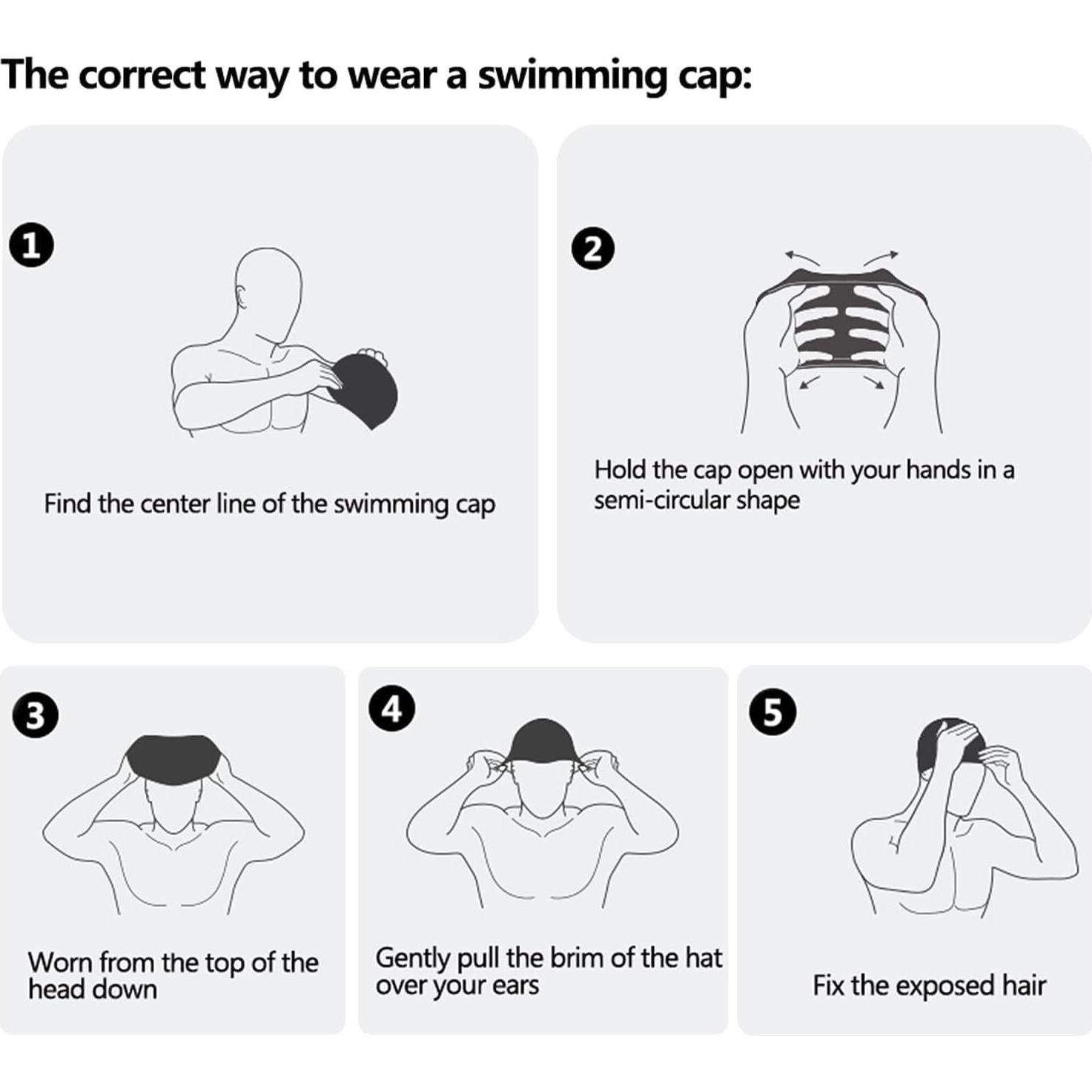 The correct way to wear a swimming cap:

1

Find the center line of the swimming cap

2

Hold the cap open with your hands in a semi-circular shape

3

Worn from the top of the head down

4

Gently pull the brim of the hat over your ears

5

Fix the exposed hair