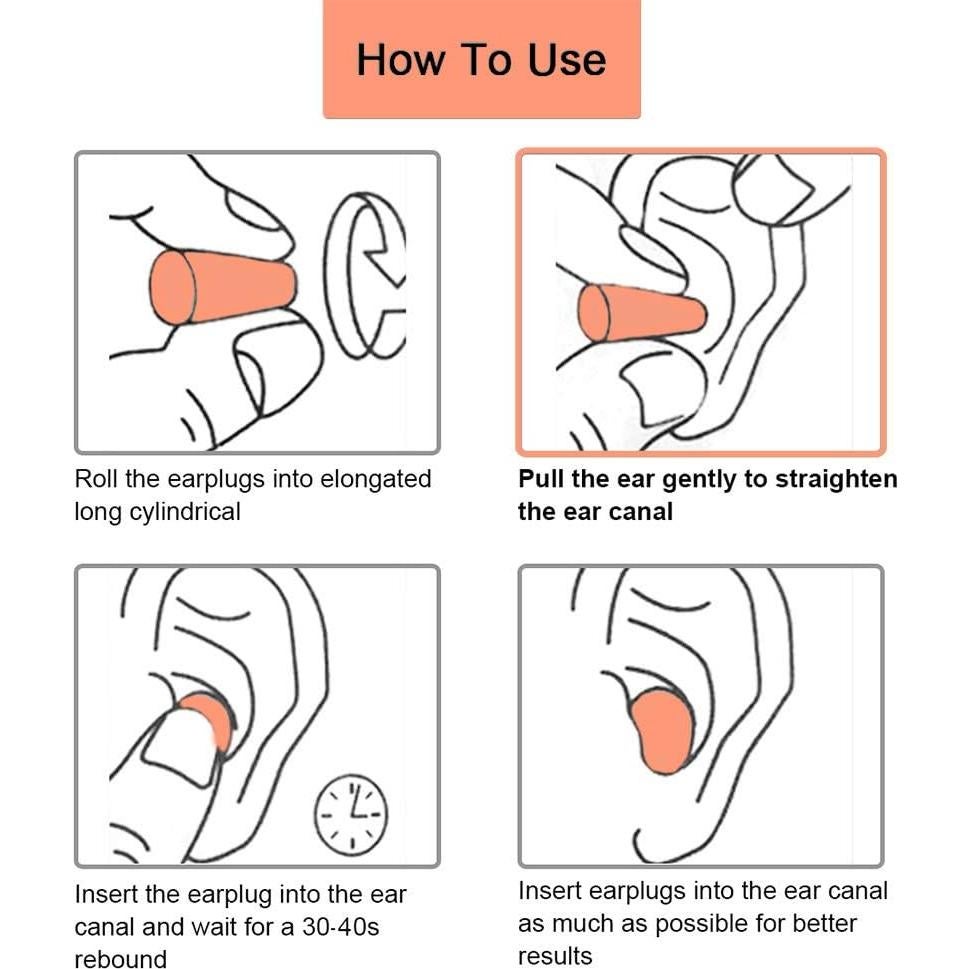 How To Use

Roll the earplugs into elongated long cylindrical

Pull the ear gently to straighten the ear canal

Insert the earplug into the ear canal and wait for a 30-40s rebound

Insert earplugs into the ear canal as much as possible for better results