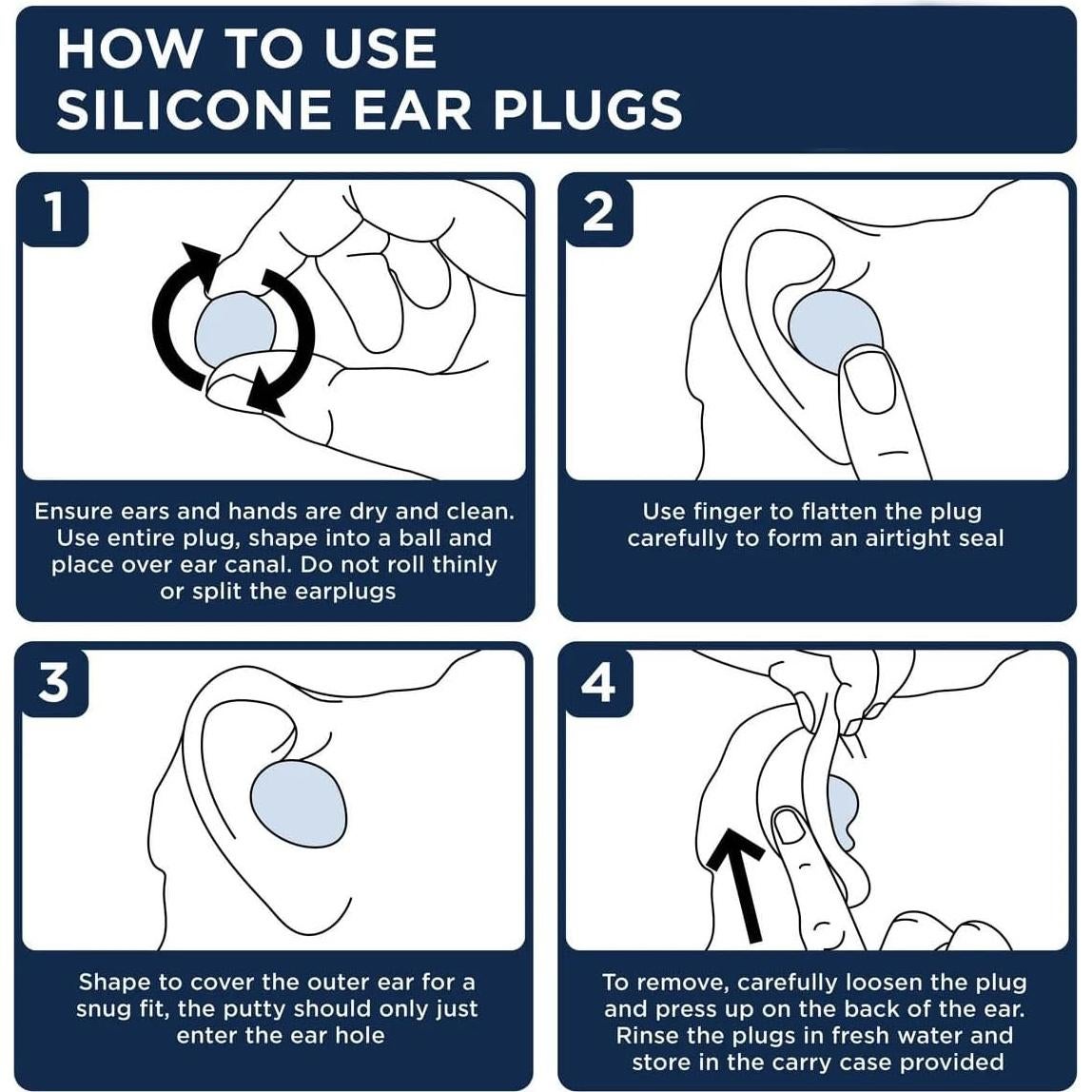 HOW TO USE SILICONE EAR PLUGS

1

Ensure ears and hands are dry and clean. Use entire plug, shape into a ball and place over ear canal. Do not roll thinly or split the earplugs

2

Use finger to flatten the plug carefully to form an airtight seal

3

Shape to cover the outer ear for a snug fit, the putty should only just enter the ear hole

4

To remove, carefully loosen the plug and press up on the back of the ear. Rinse the plugs in fresh water and store in the carry case provided