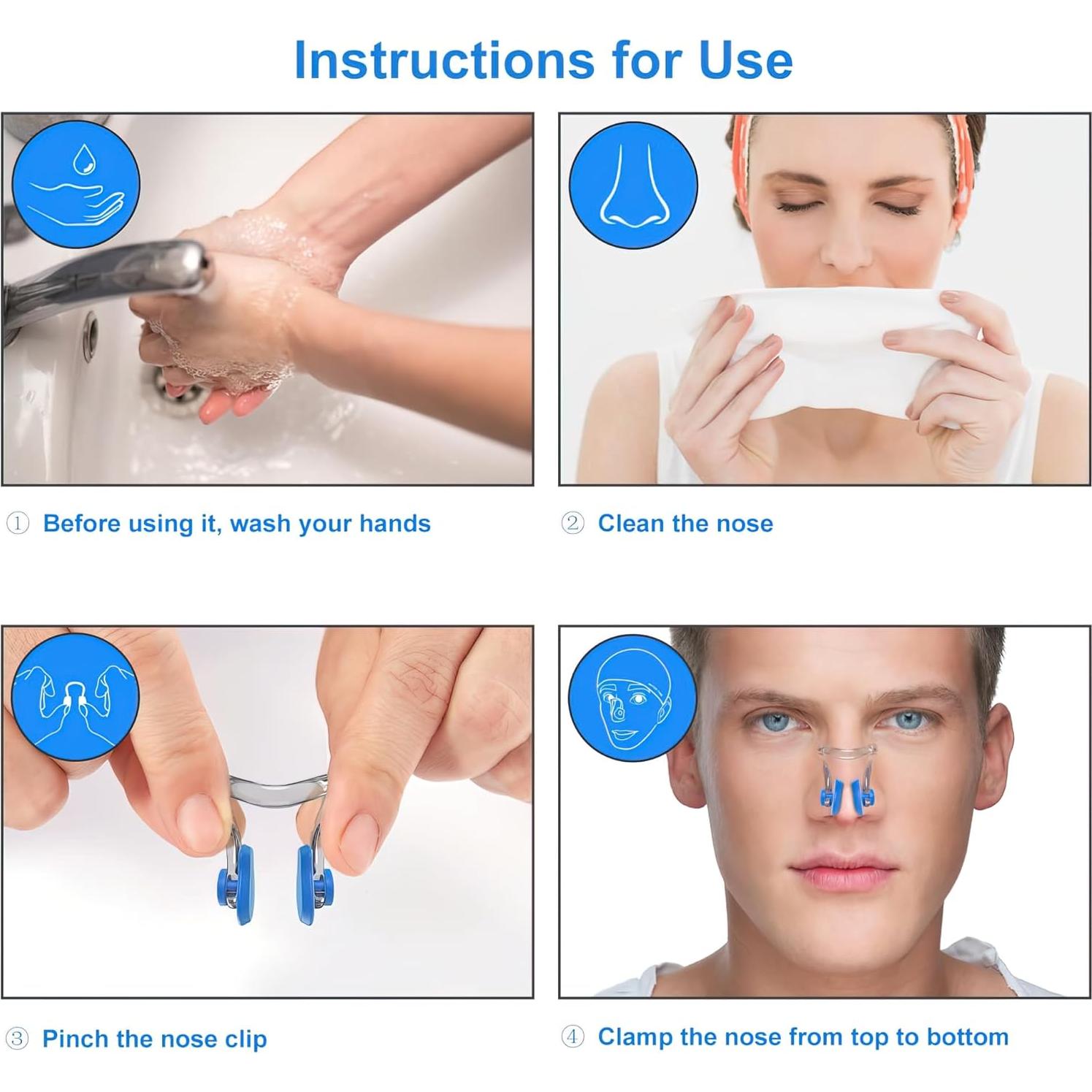 Instructions for Use

① Before using it, wash your hands

② Clean the nose

③ Pinch the nose clip

④ Clamp the nose from top to bottom