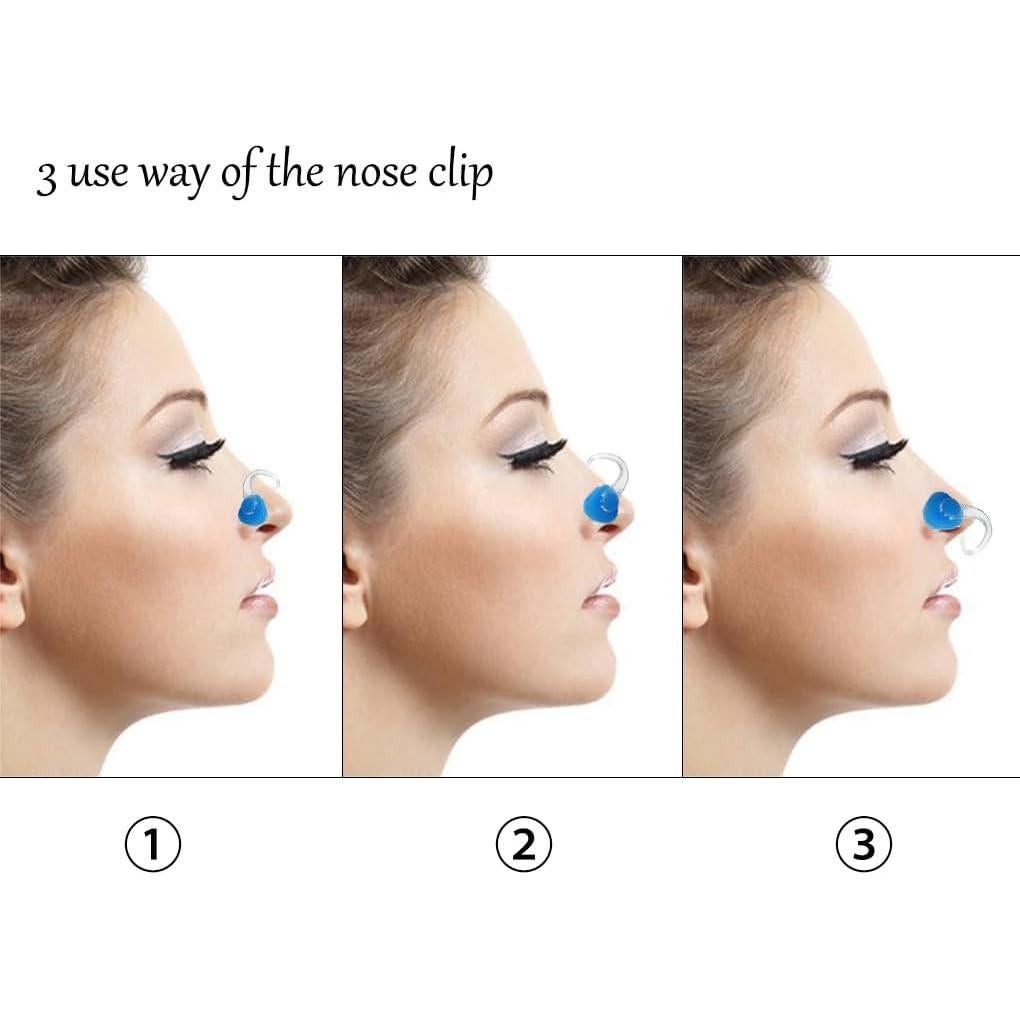 3 use way of the nose clip

①

②

③