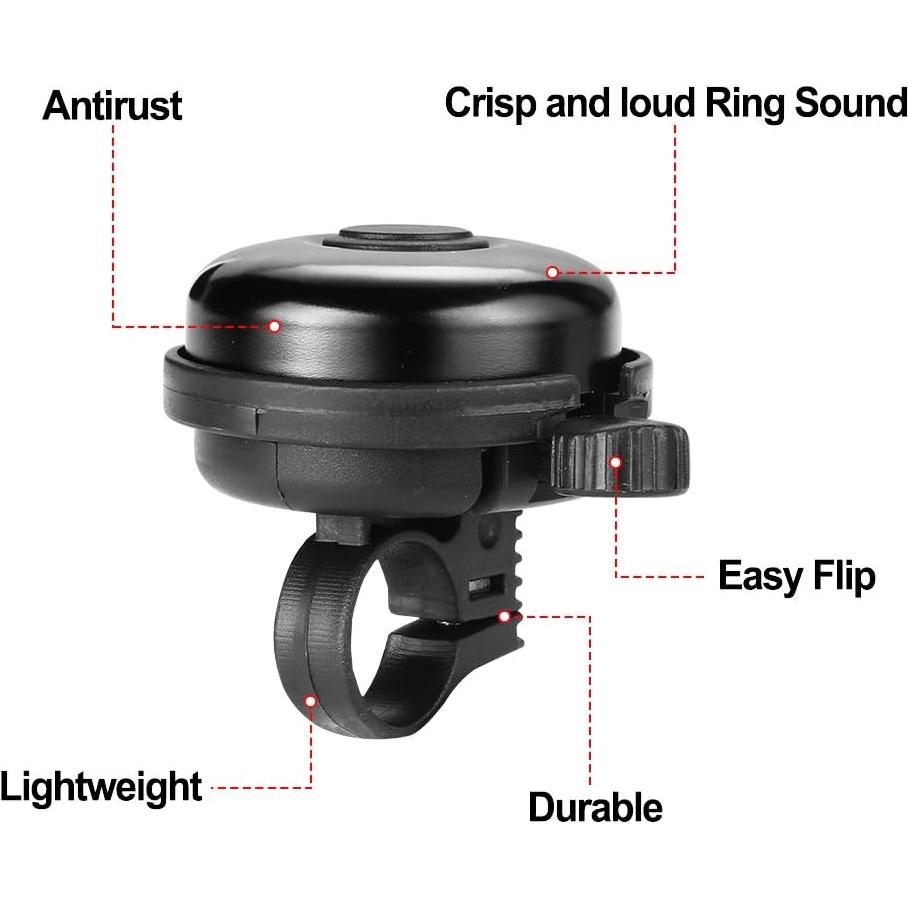 Antirust

Crisp and loud Ring Sound

Easy Flip

Lightweight

Durable