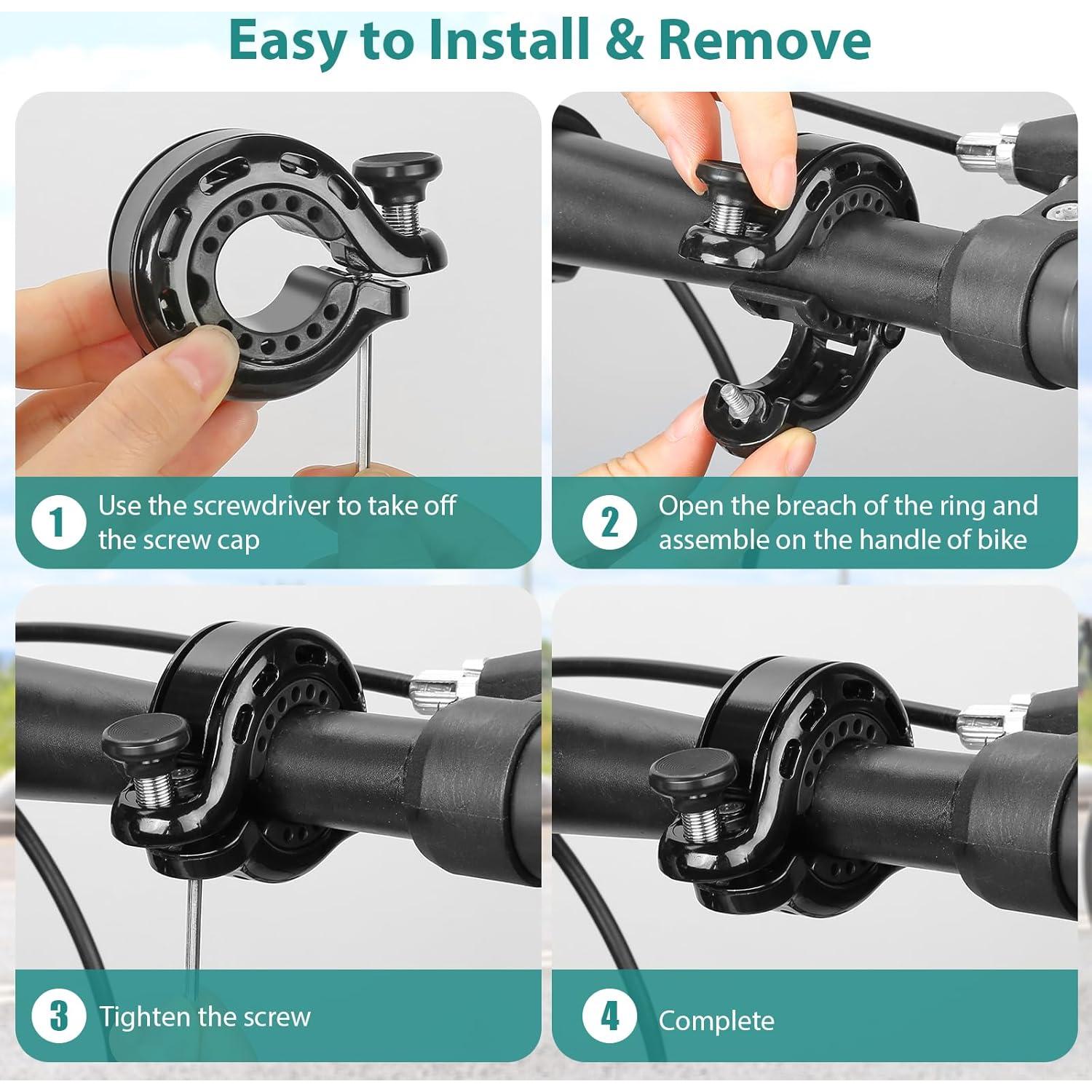 Easy to Install & Remove

1 Use the screwdriver to take off the screw cap

2 Open the breach of the ring and assemble on the handle of bike

3 Tighten the screw

4 Complete