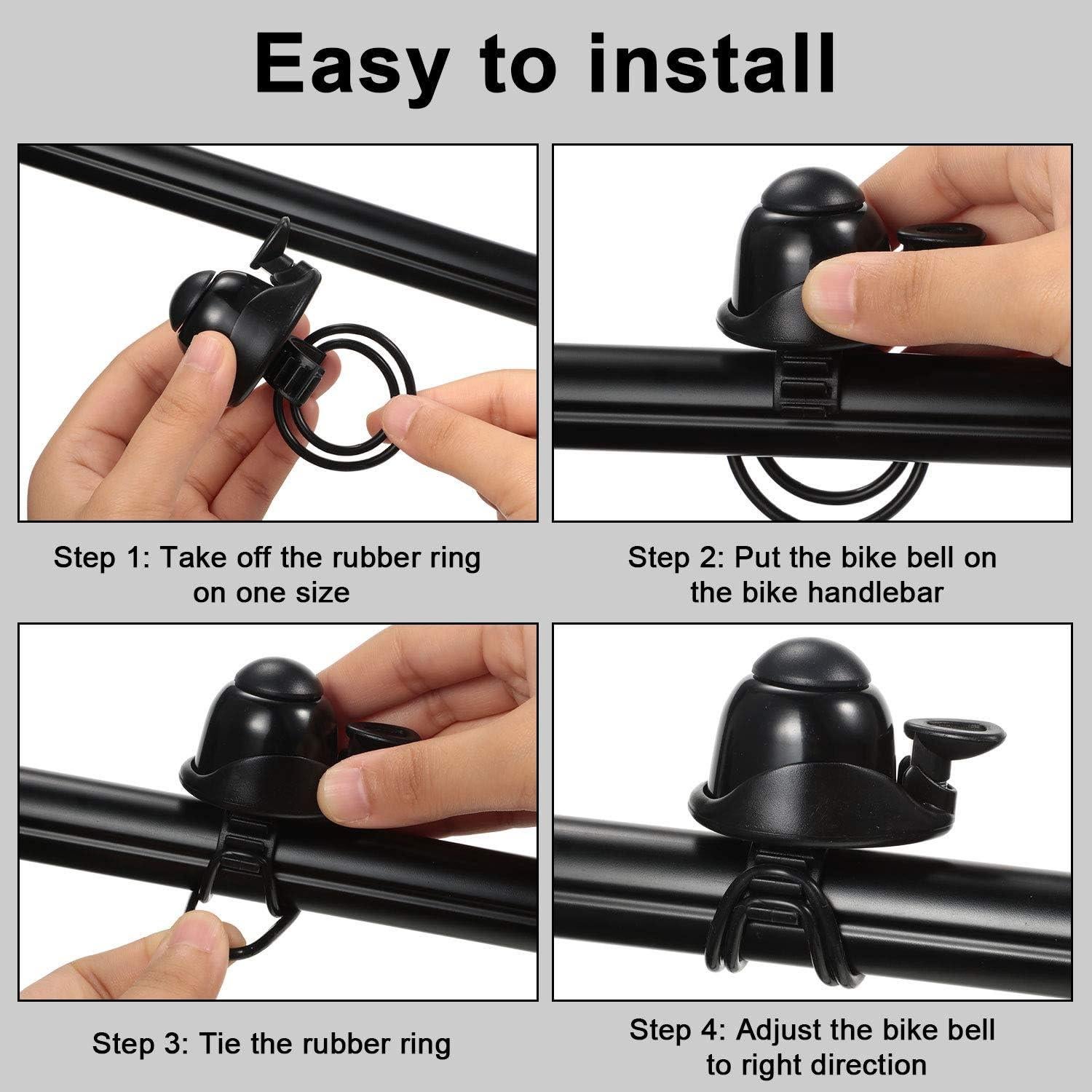 Easy to install

Step 1: Take off the rubber ring on one size

Step 2: Put the bike bell on the bike handlebar

Step 3: Tie the rubber ring

Step 4: Adjust the bike bell to right direction