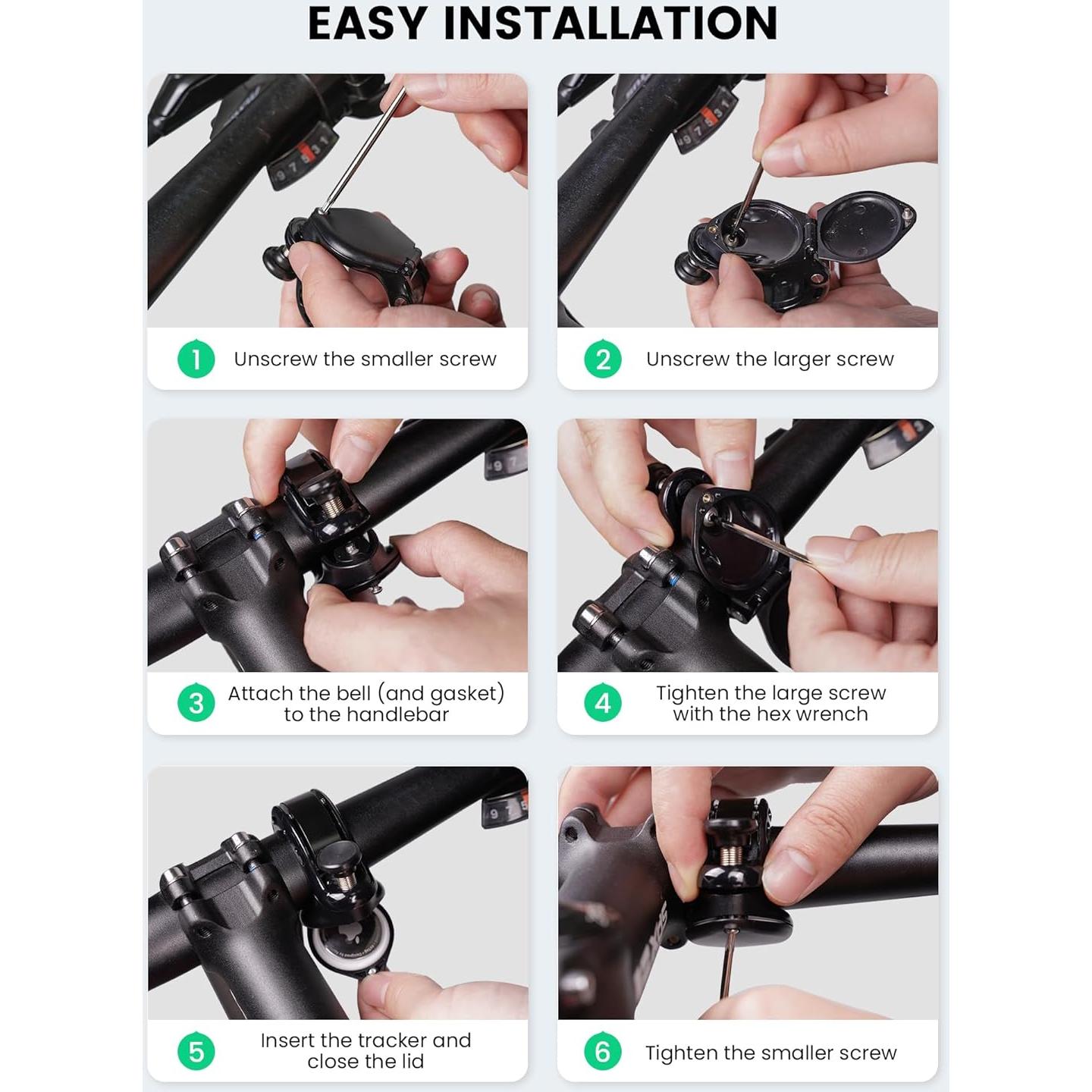 EASY INSTALLATION

1 Unscrew the smaller screw

2 Unscrew the larger screw

3 Attach the bell (and gasket) to the handlebar

4 Tighten the large screw with the hex wrench

5 Insert the tracker and close the lid

6 Tighten the smaller screw