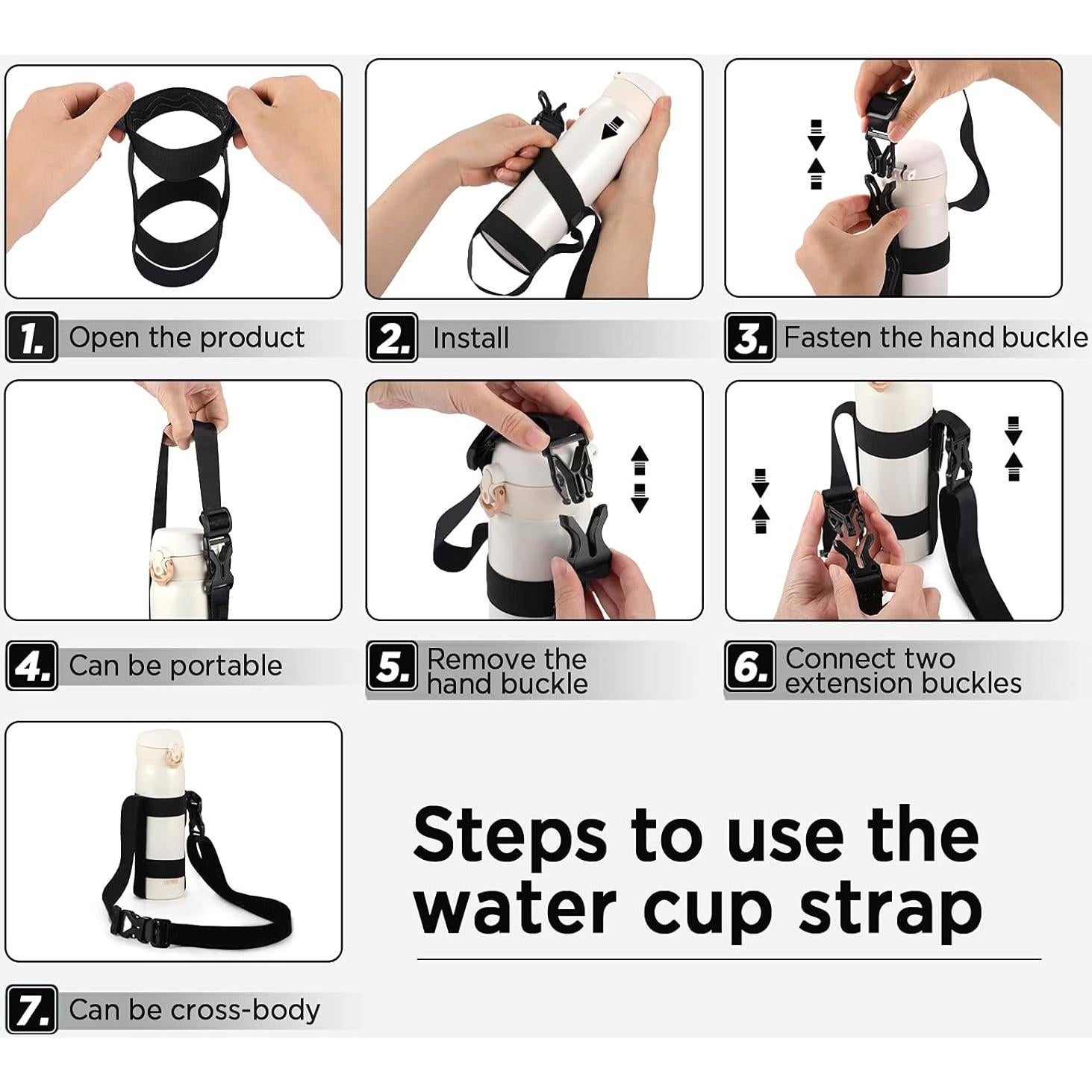 1. Open the product

2. Install

3. Fasten the hand buckle

4. Can be portable

5. Remove the hand buckle

6. Connect two extension buckles

7. Can be cross-body

Steps to use the water cup strap