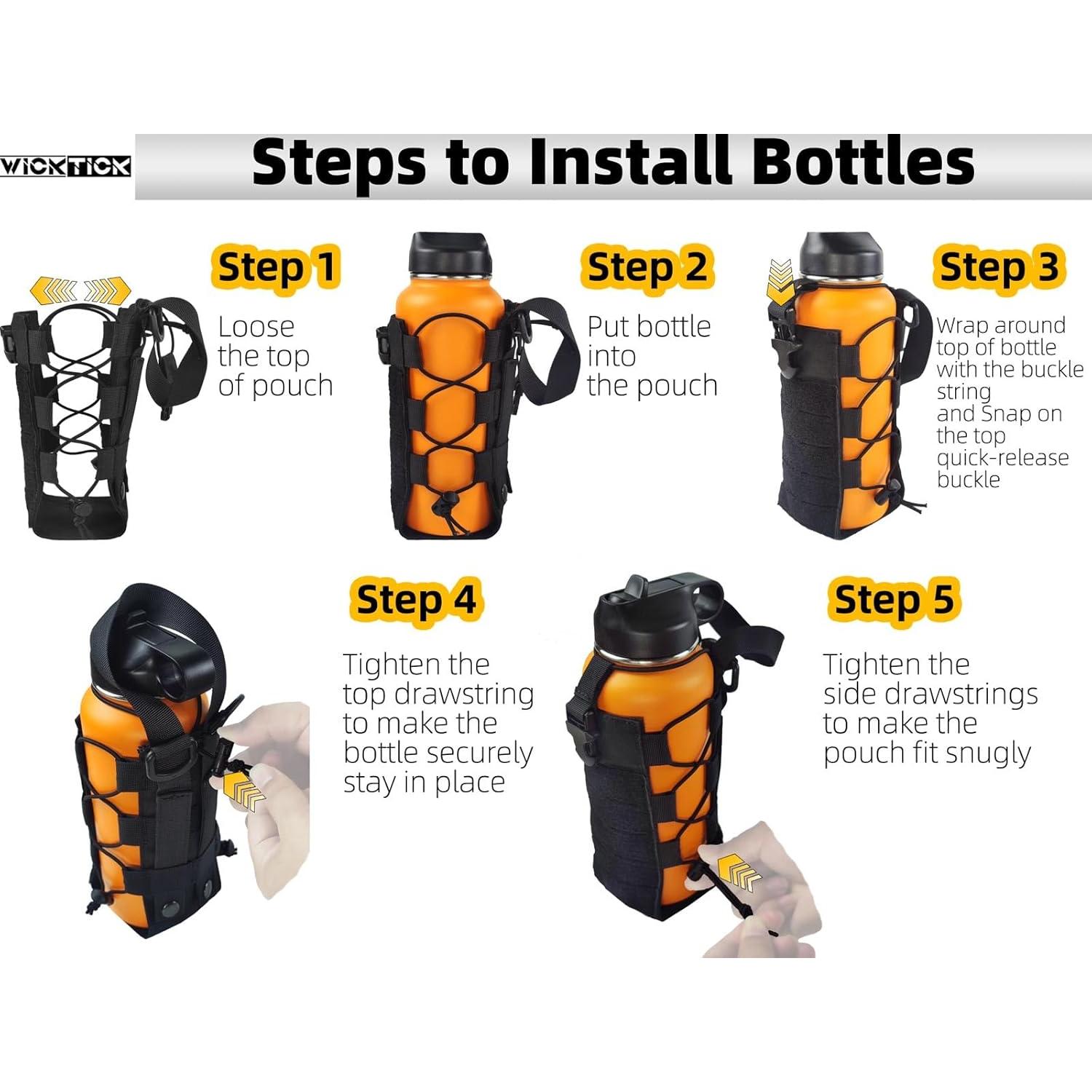 WICKTICK

Steps to Install Bottles

Step 1

Loose the top of pouch

Step 2

Put bottle into the pouch

Step 3

Wrap around top of bottle with the buckle string and Snap on the top quick-release buckle

Step 4

Tighten the top drawstring to make the bottle securely stay in place

Step 5

Tighten the side drawstrings to make the pouch fit snugly