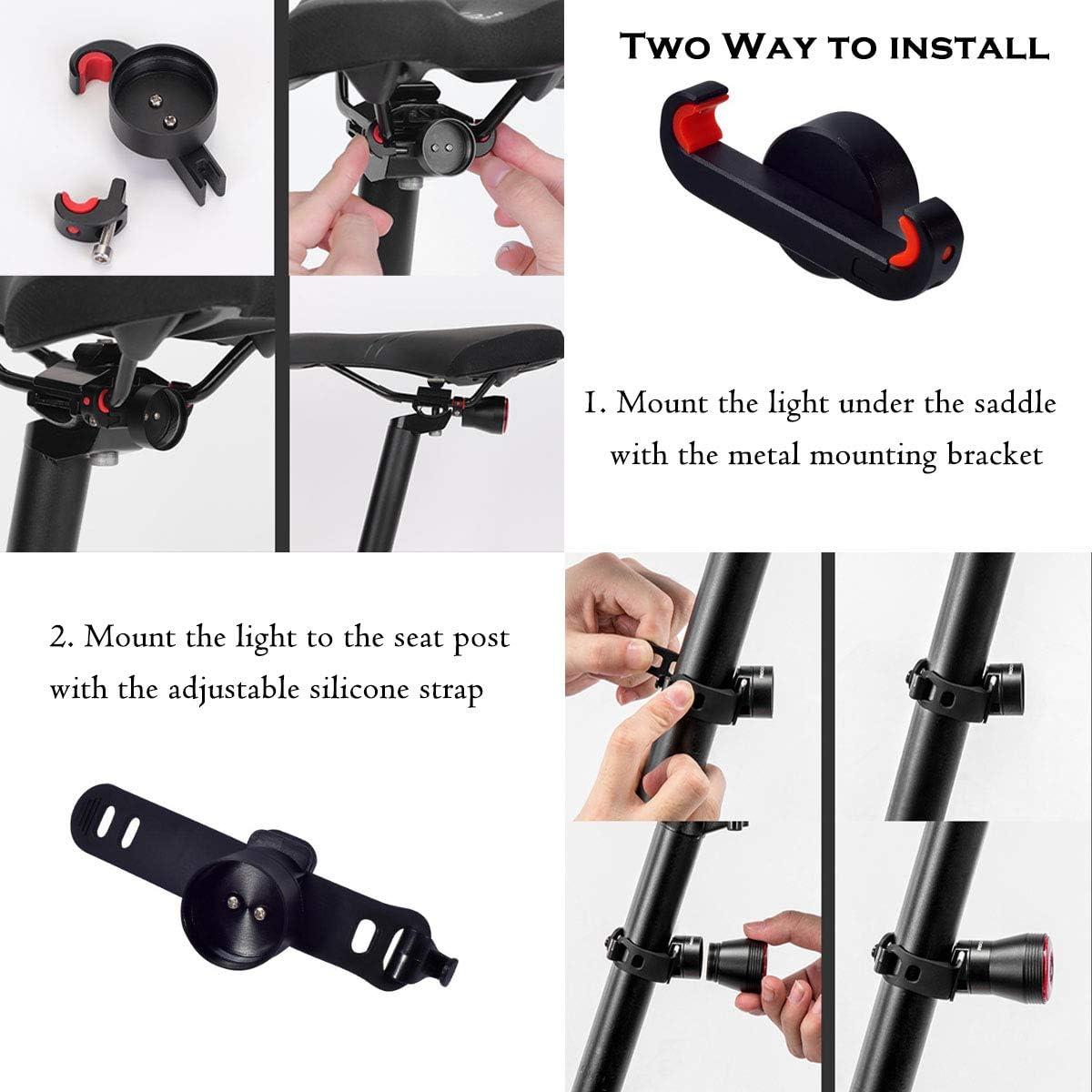 Two Way to install

1. Mount the light under the saddle with the metal mounting bracket

2. Mount the light to the seat post with the adjustable silicone strap