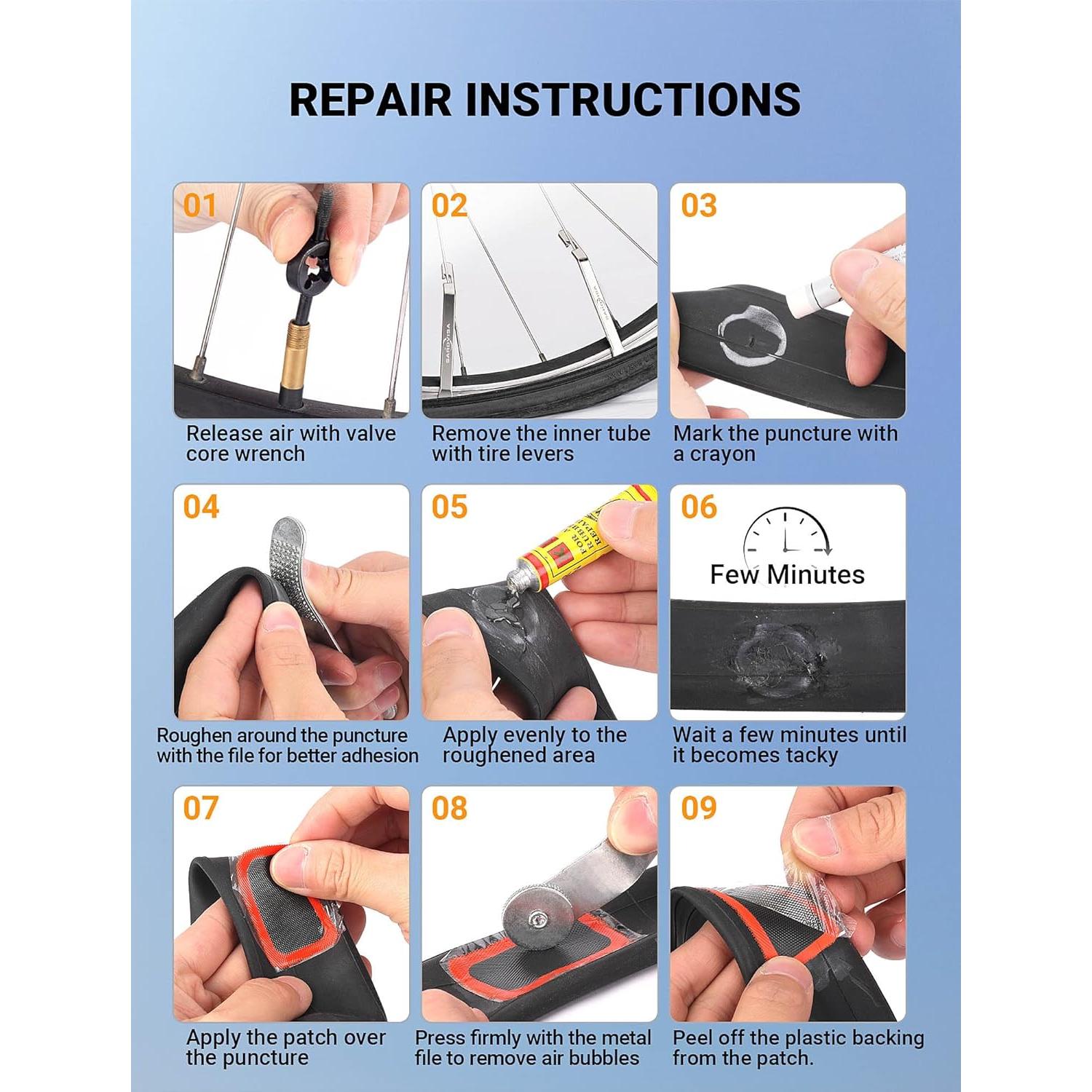 REPAIR INSTRUCTIONS

01

Release air with valve core wrench

02

Remove the inner tube with tire levers

03

Mark the puncture with a crayon

04

Roughen around the puncture with the file for better adhesion

05

Apply evenly to the roughened area

06

Few Minutes

Wait a few minutes until it becomes tacky

07

Apply the patch over the puncture

08

Press firmly with the metal file to remove air bubbles

09

Peel off the plastic backing from the patch.